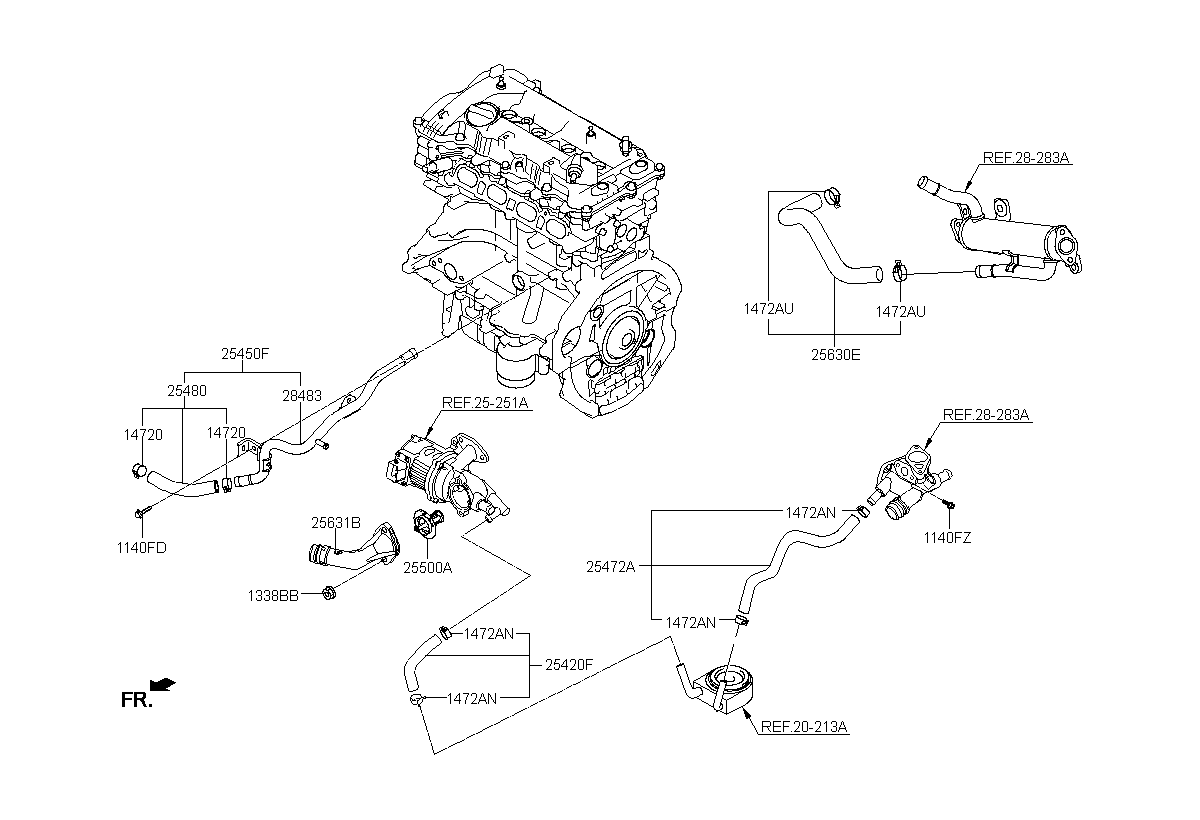 REF.28-283A

1472AU

1472AU

25630E

25450F

25480

28483

14720

14720

REF.25-251A

1140FD

25631B

25500A

1338BB

REF.28-283A

1472AN

1140FZ

25472A

1472AN

1472AN

25420F

1472AN

FR.

REF.20-213A