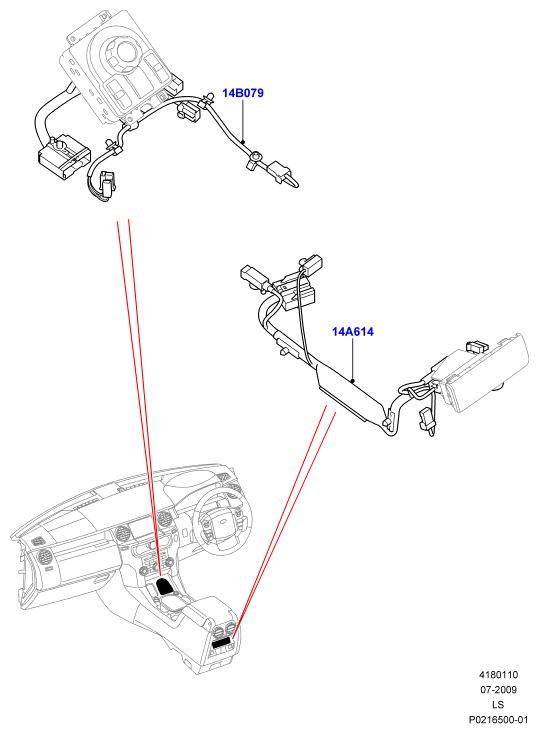 14B079

14A614

4180110
07-2009
LS
P0216500-01