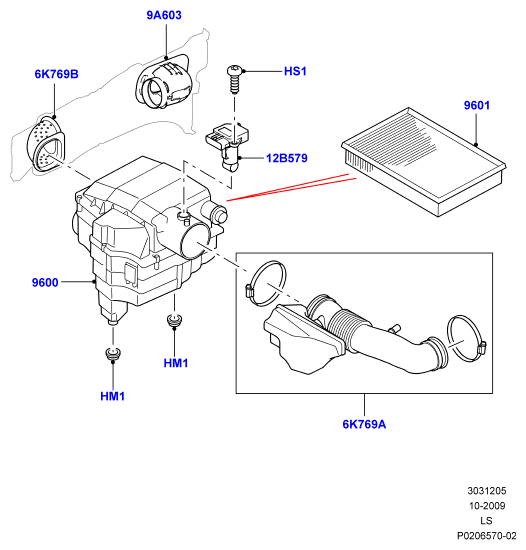 9A603

6K769B

HS1

9601

12B579

9600

HM1

HM1

6K769A

3031205
10-2009
LS
P0206570-02