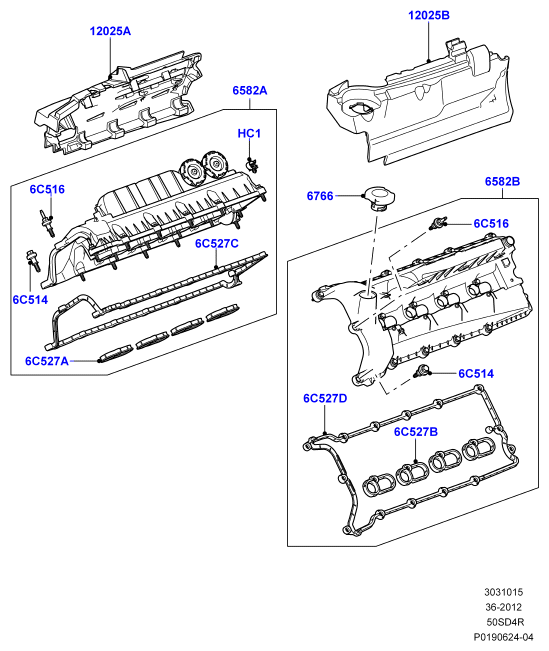 12025A

12025B

6582A

HC1

6C516

6C527C

6C514

6C527A

6766

6582B

6C516

6C514

6C527D

6C527B

3031015
36-2012
50SD4R
P0190624-04