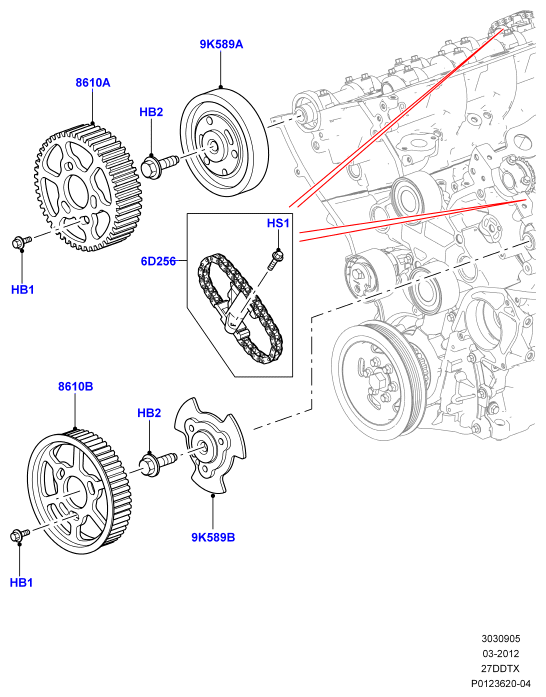 9K589A

8610A

HB2

HS1

6D256

HB1

8610B

HB2

9K589B

HB1

3030905
03-2012
27DDTX
P0123620-04