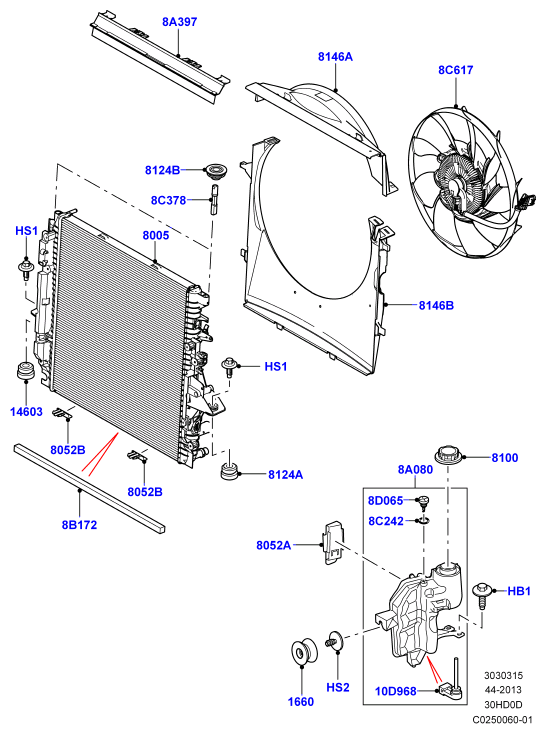 8A397
8146A
8C617
8124B
8C378
HS1
8005
8146B
HS1
14603
8052B
8052B
8124A
8B172
8100
8A080
8D065
8C242
8052A
HB1
1660
HS2
10D968
3030315
44-2013
30HD0D
C0250060-01