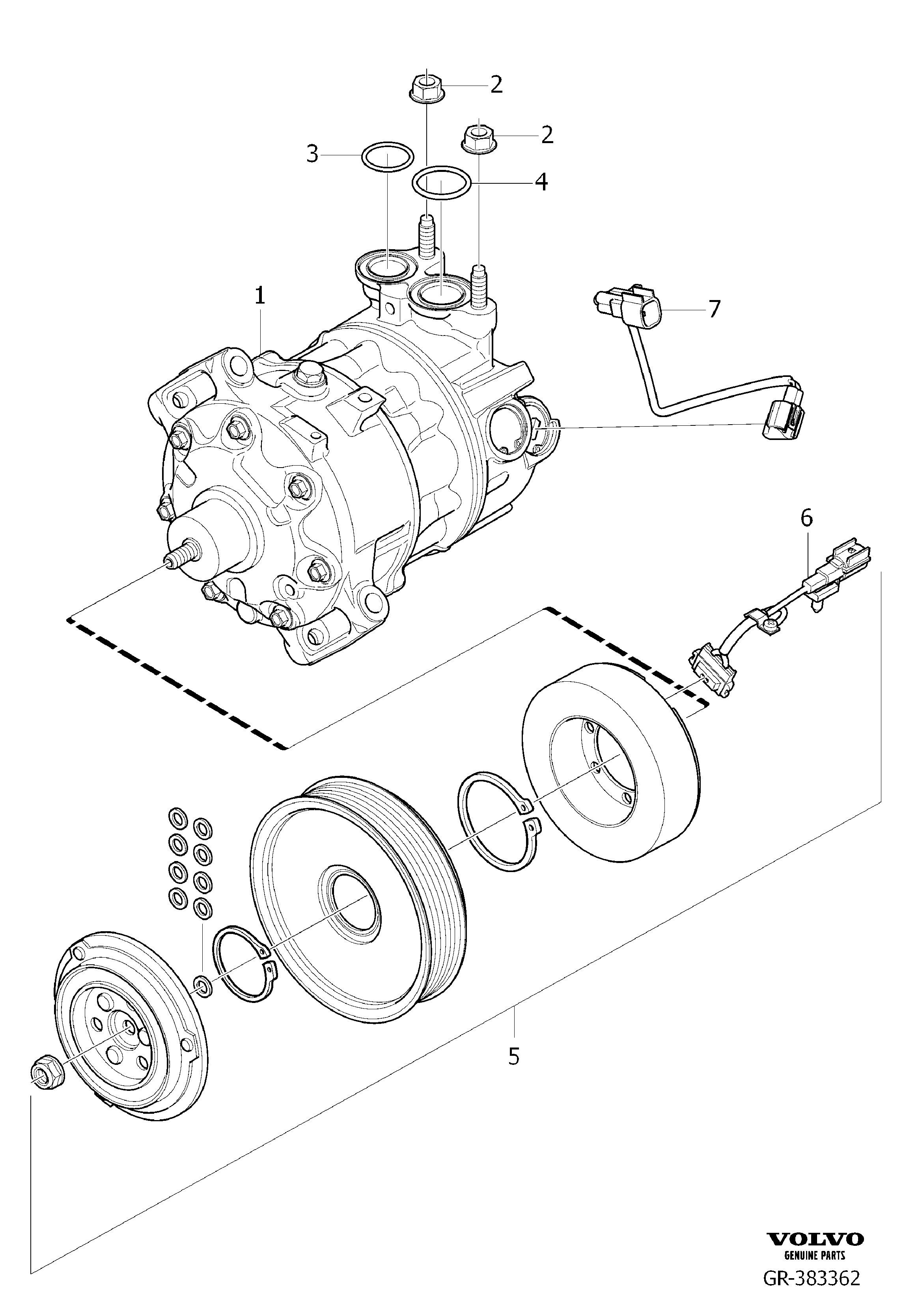 2
2
3
4
1
7
6
5
VOLVO
GENUINE PARTS
GR-383362