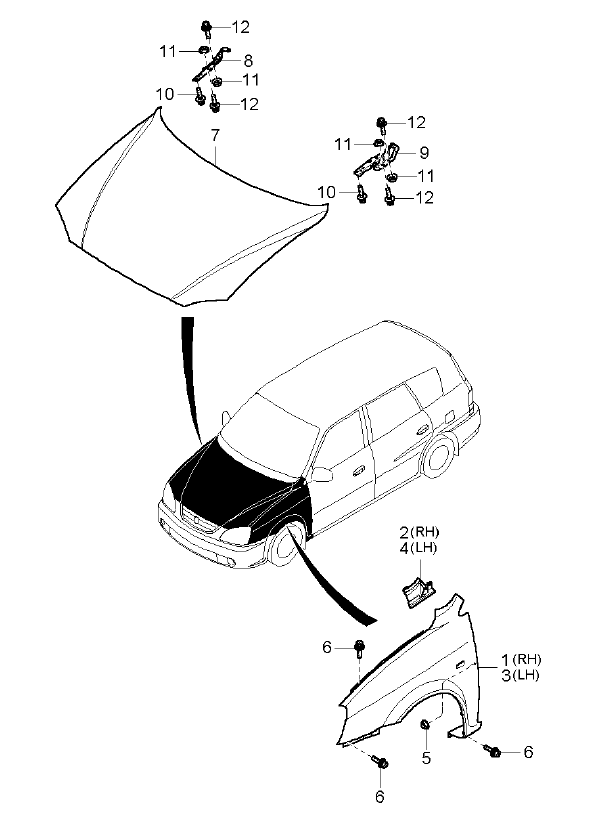 12
11
8
11
10
12
7
12
11
9
11
10
12
2(RH)
4(LH)
6
1(RH)
3(LH)
5
6
6