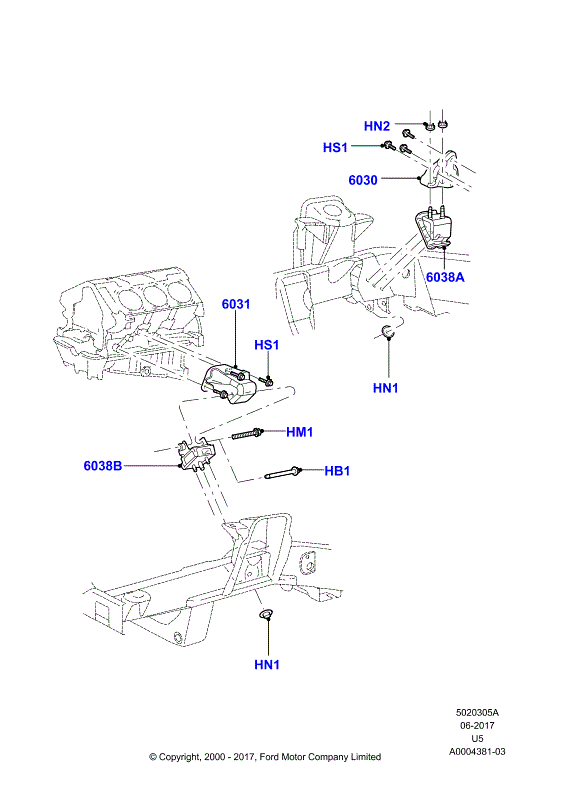 HN2

HS1

6030

6038A

6031

HS1

HN1

HM1

6038B

HB1

HN1

5020305A
06-2017
U5
A0004381-03

© Copyright, 2000 - 2017, Ford Motor Company Limited