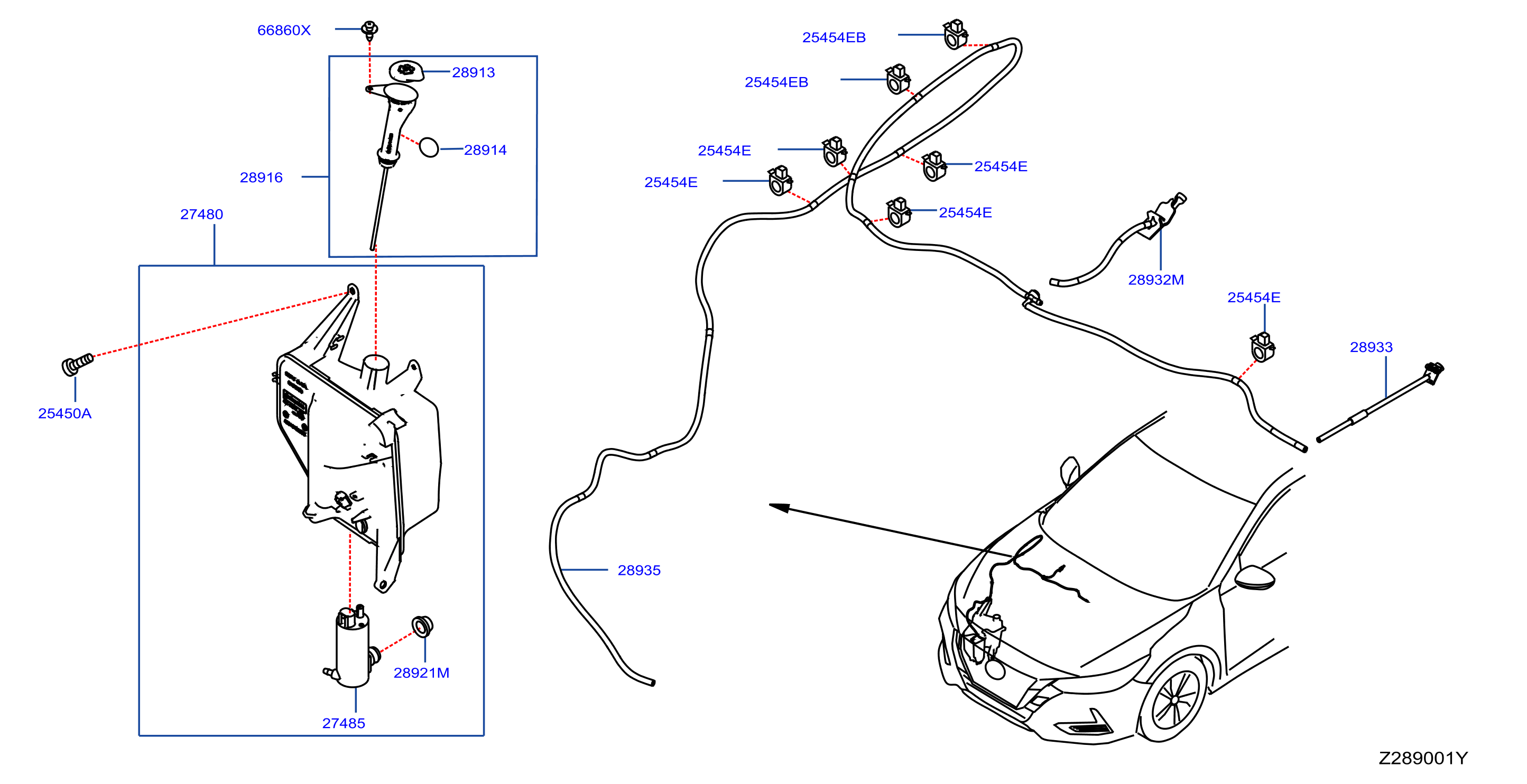 66860X
28913
28914
28916
27480
25450A
28921M
27485
25454EB
25454EB
25454E
25454E
25454E
25454E
28932M
25454E
28933
28935
Z289001Y