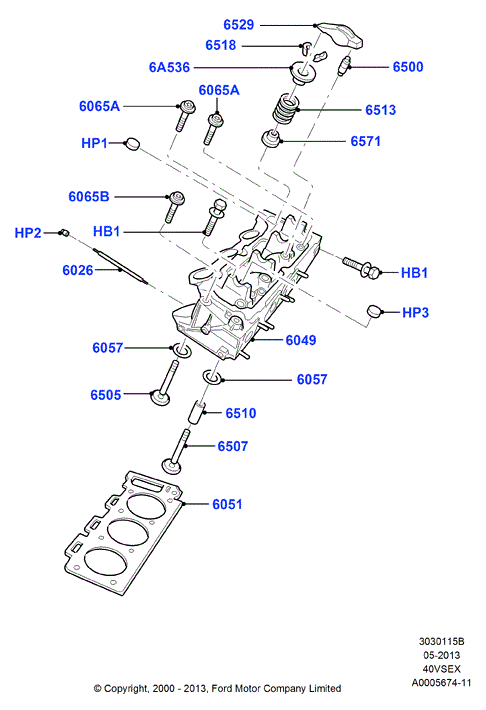 6529
6518
6A536
6500
6065A
6065A
6513
HP1
6571
6065B
HP2
HB1
6026
HB1
HP3
6057
6049
6057
6505
6510
6507
6051

3030115B
05-2013
40VSEX
A0005674-11
© Copyright, 2000 - 2013, Ford Motor Company Limited