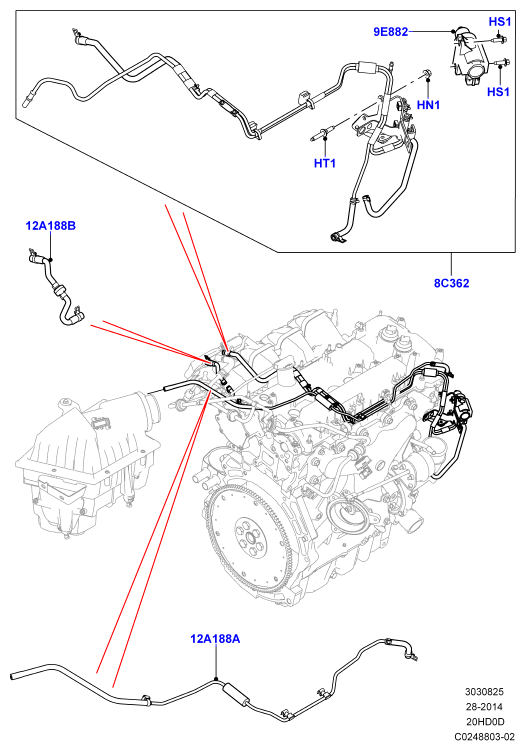 9E882
HS1
HS1
HN1
HT1
12A188B
8C362
12A188A
3030825
28-2014
20HD0D
C0248803-02