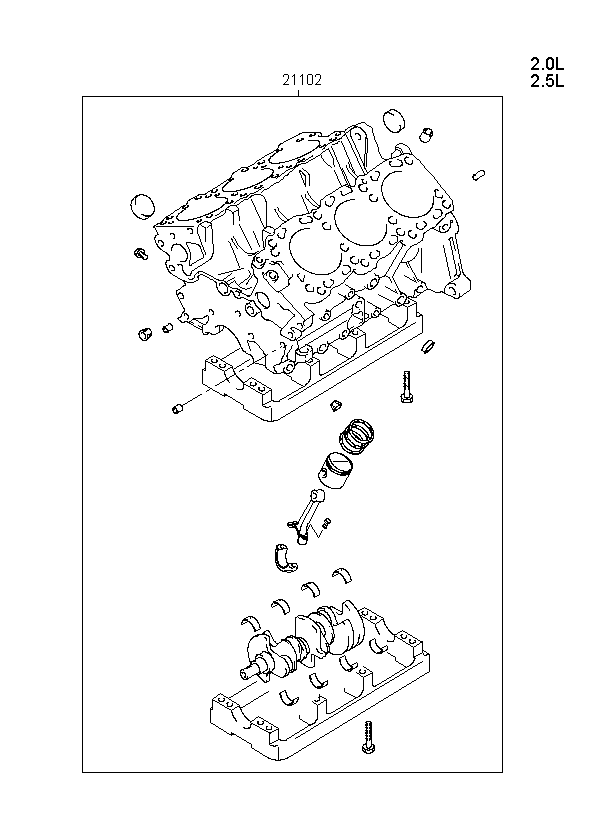 2.0L
2.5L

21102