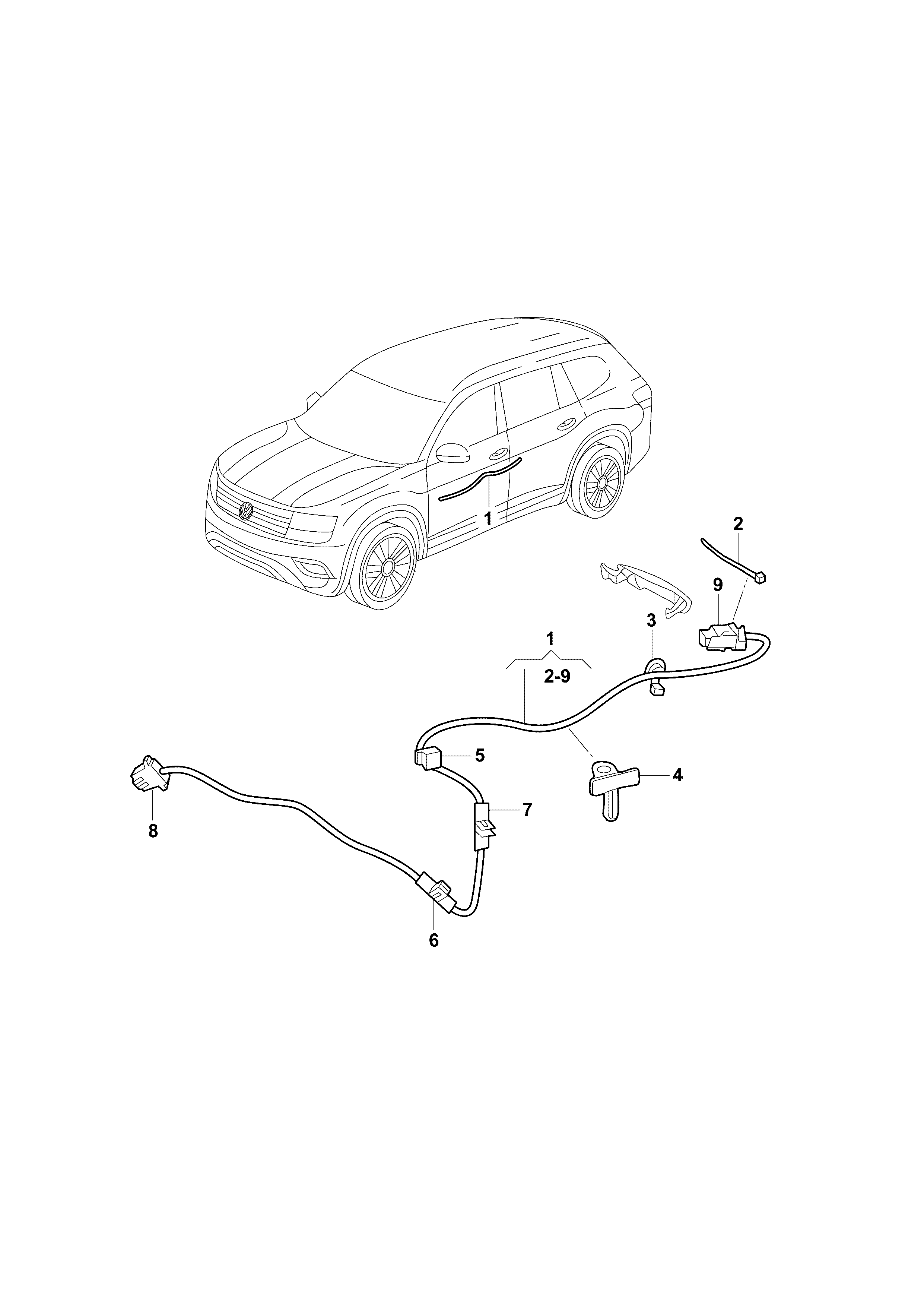 1
2
9
3
1
2-9
5
4
7
8
6