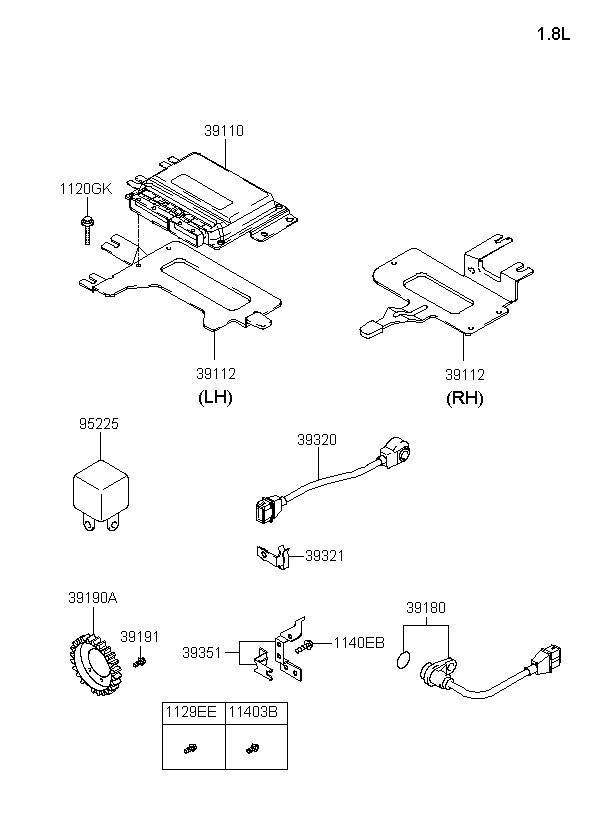 1.8L

39110

1120GK

39112

(LH)

39112

(RH)

95225

39320

39321

39190A

39191

39351

1140EB

39180

| 1129EE | 11403B |
|---|---|
| | |