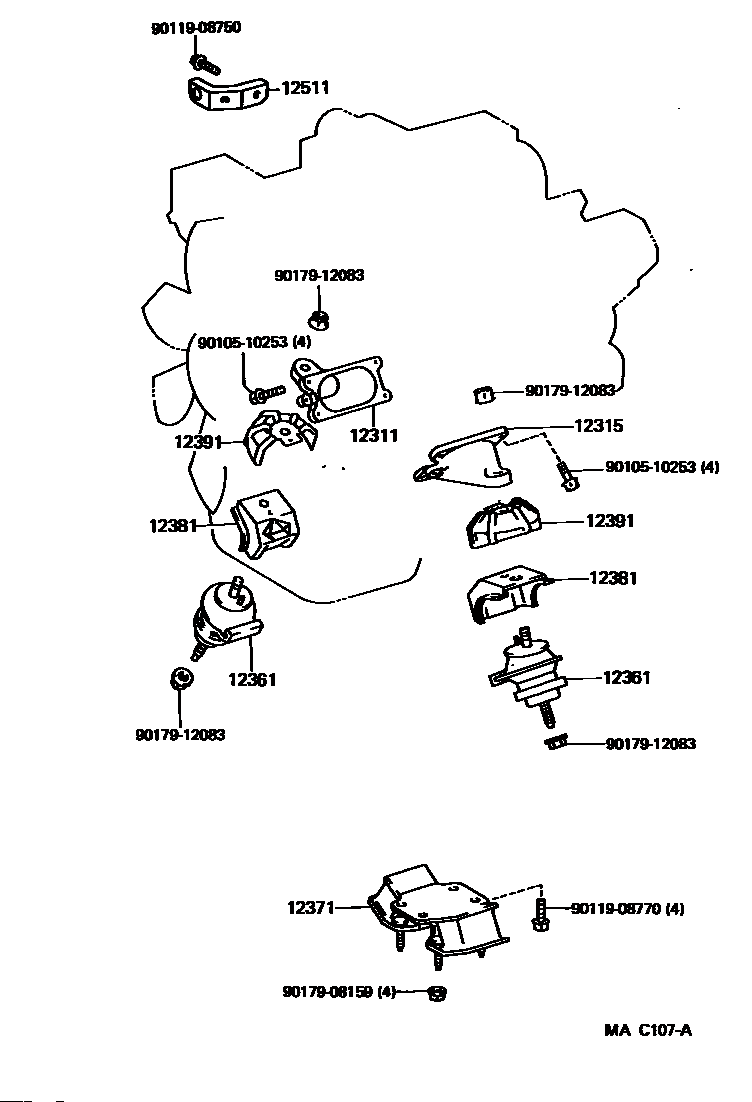 90119-08750
12511
90179-12083
90105-10253 (4)
90179-12083
12311
12391
12315
90105-10253 (4)
12381
12391
12381
12361
12361
90179-12083
90179-12083
12371
90119-08770 (4)
90179-08159 (4)
MA C107-A