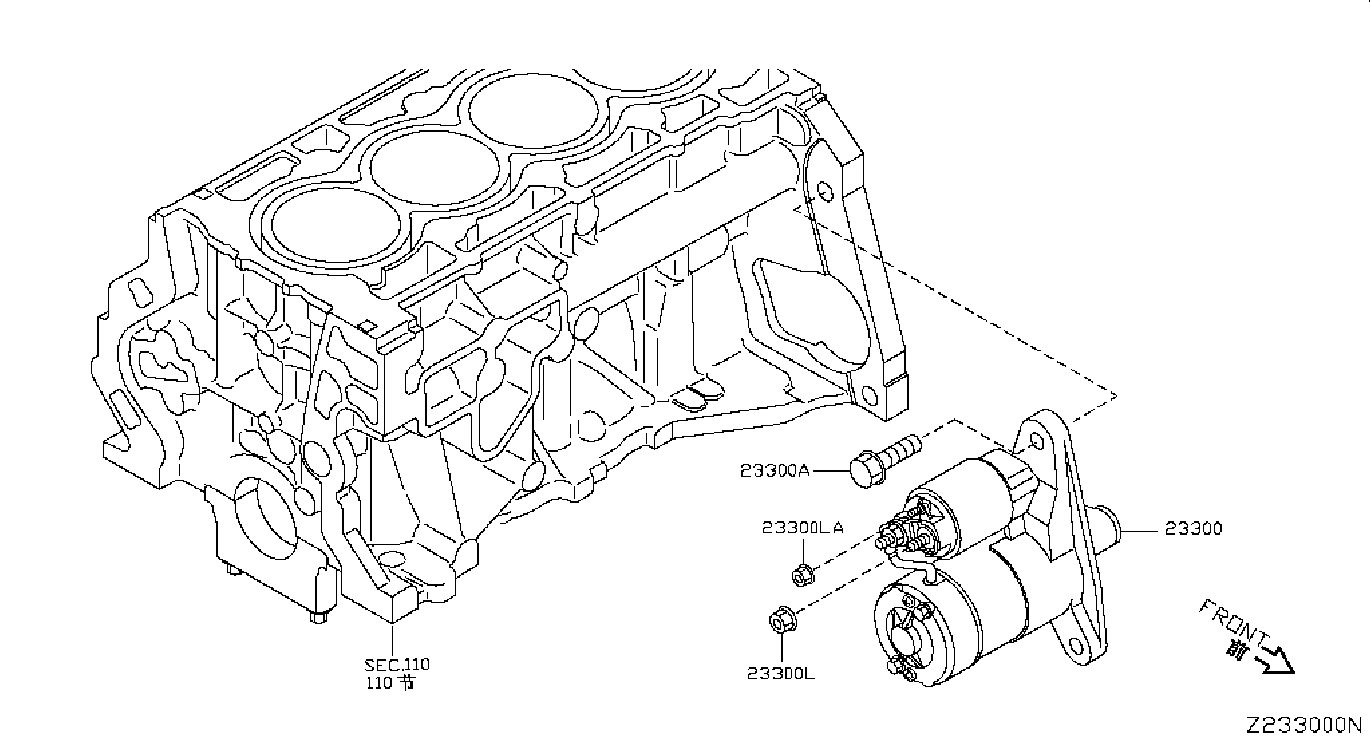 23300A

23300LA

23300

23300L

SEC.110
110 节

FRONT
前

Z233000N