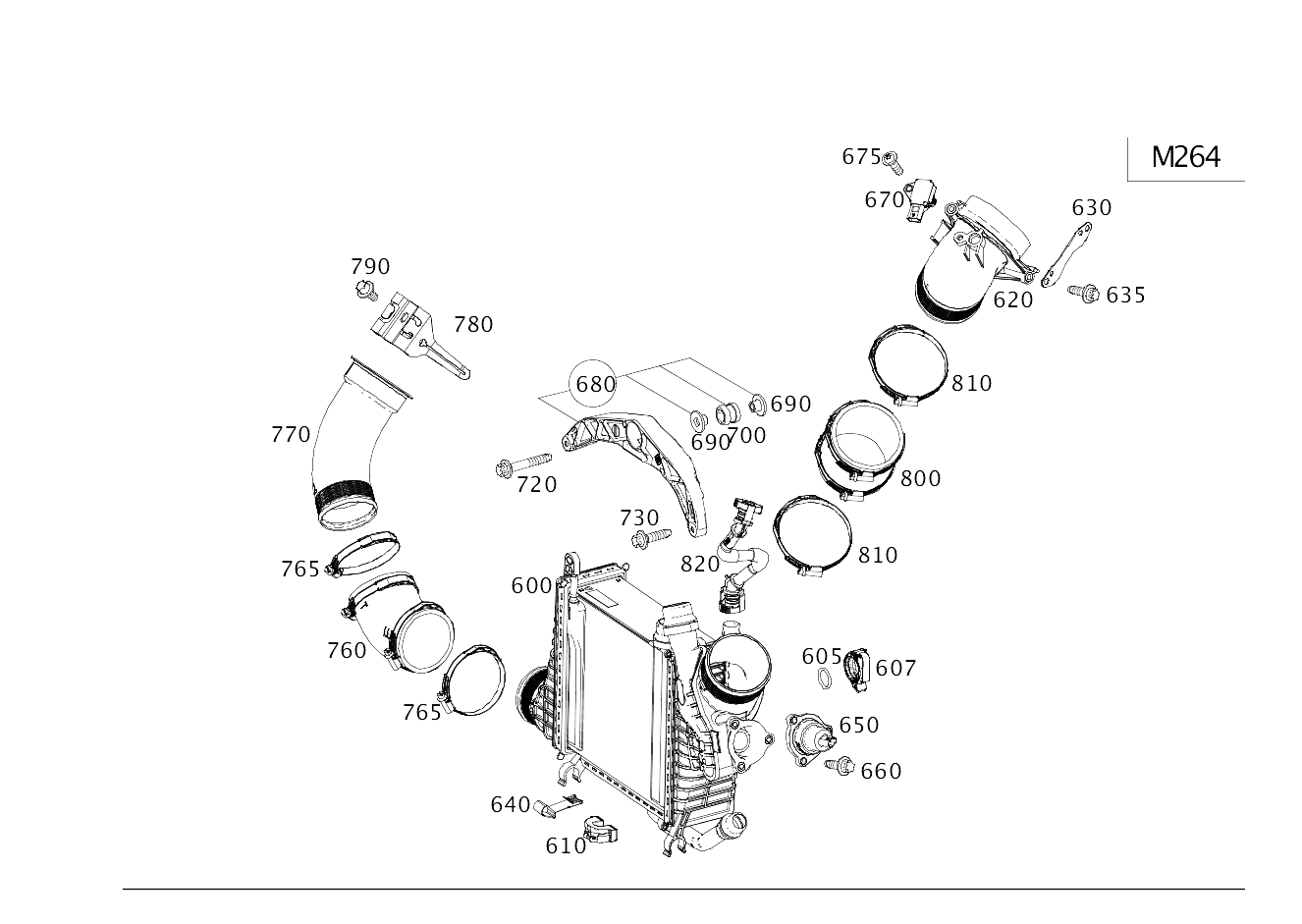 M264

675
670
630
620
635
790
780
810
680
690
700
690
770
720
800
730
820
810
765
600
760
605
607
765
650
660
640
610