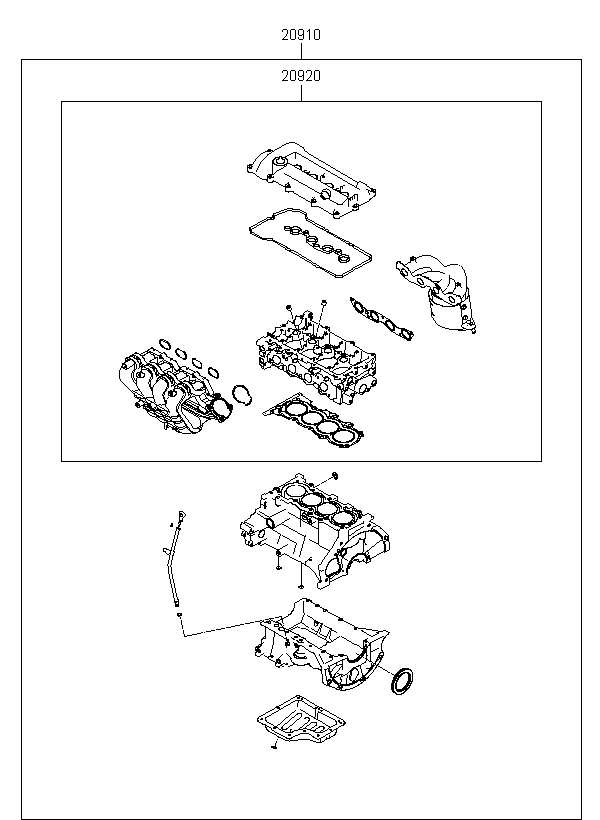 20910
20920