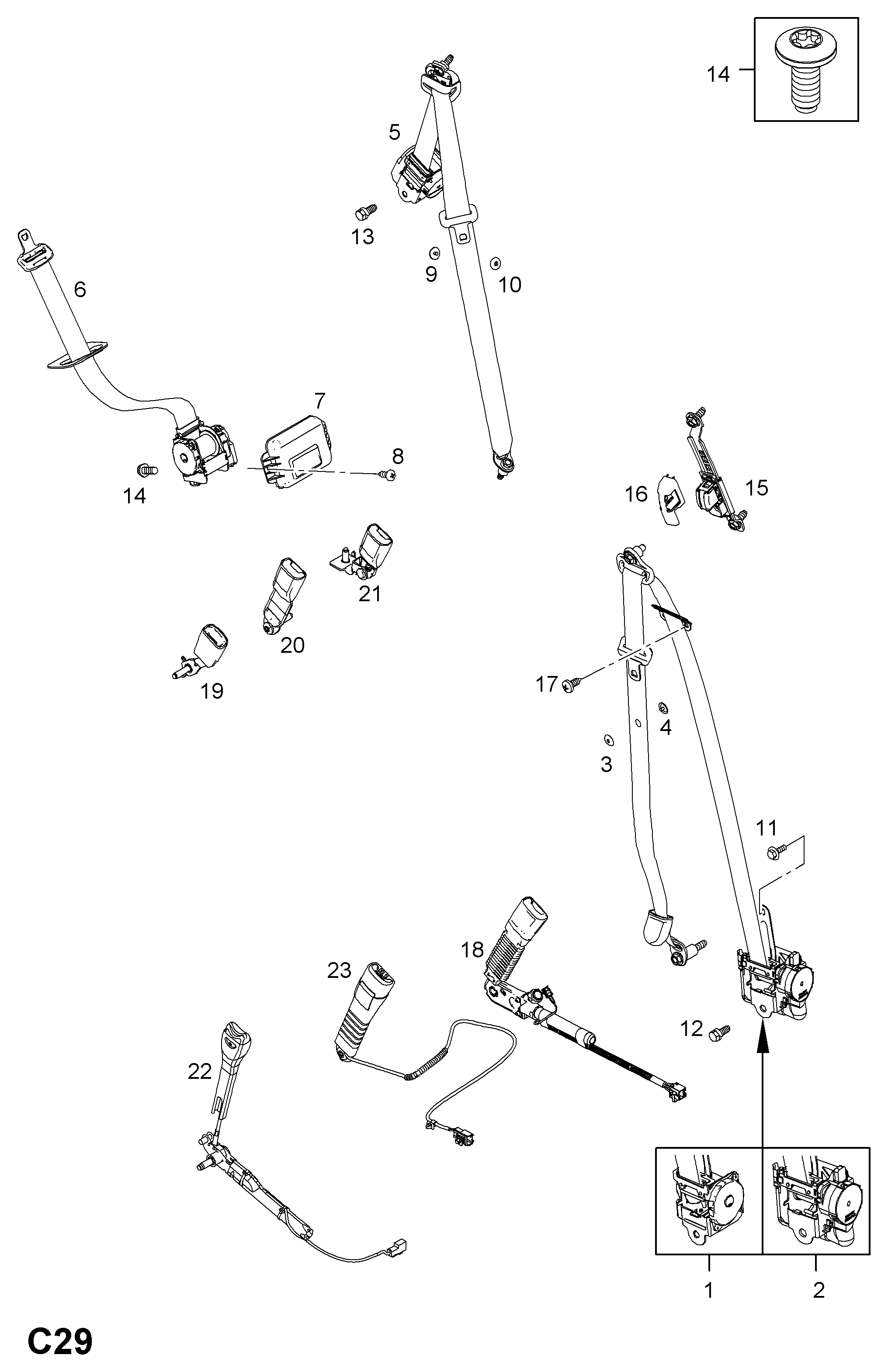 14

5

13

9

10

6

7

8

14

16

15

21

20

19

17

4

3

11

18

23

12

22

1

2

C29