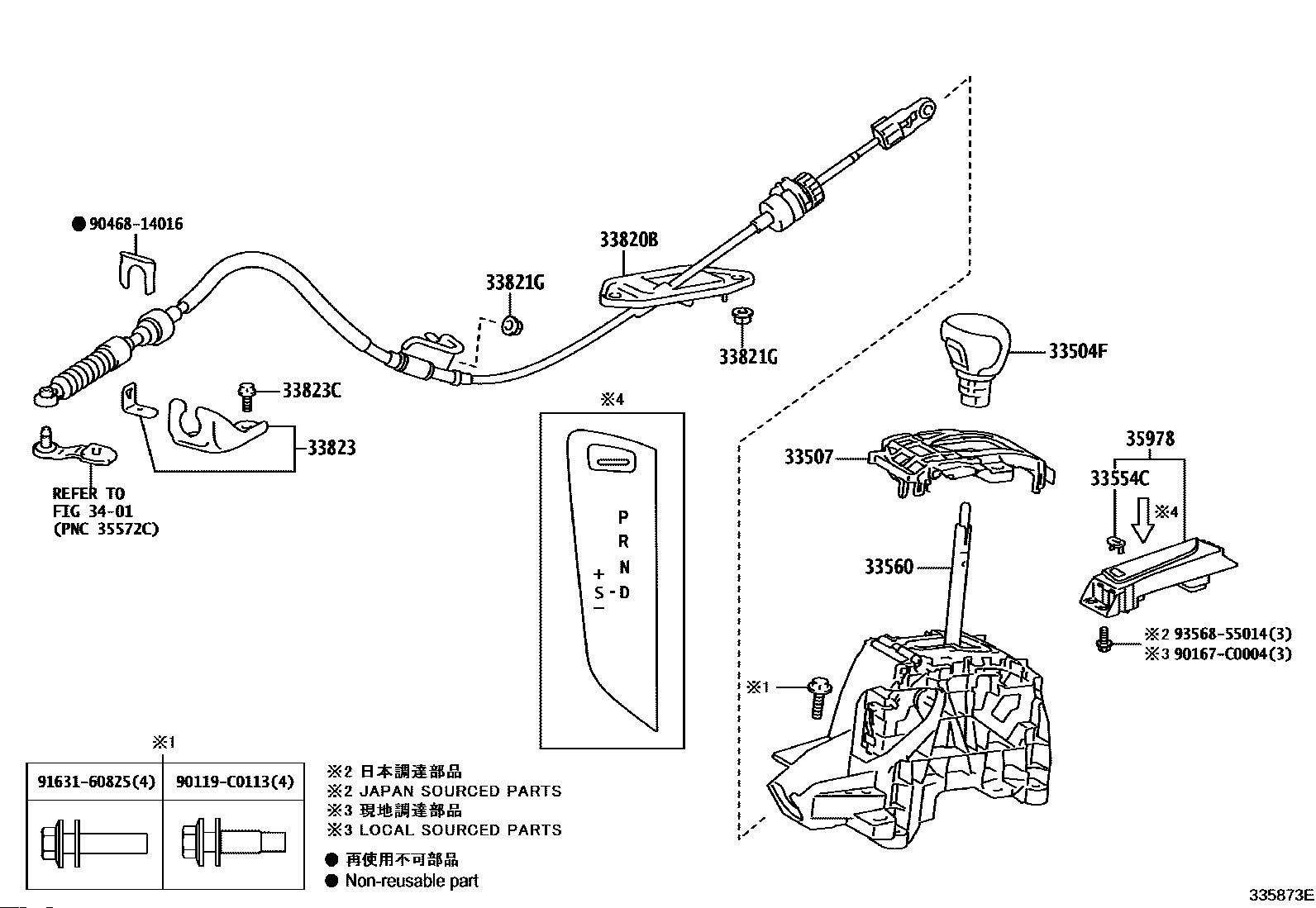 ● 90468-14016

33820B

33821G

33821G

33823C

33823

REFER TO
FIG 34-01
(PNC 35572C)

※4

P
R
N
+
S - D
−

33504F

33507

35978

33554C

※4

33560

※2 93568-55014(3)
※3 90167-C0004(3)

※1

※1

| 91631-60825(4) | 90119-C0113(4) |
|---|---|
| | |

※2 日本調達部品
※2 JAPAN SOURCED PARTS
※3 現地調達部品
※3 LOCAL SOURCED PARTS
● 再使用不可部品
● Non-reusable part

335873E