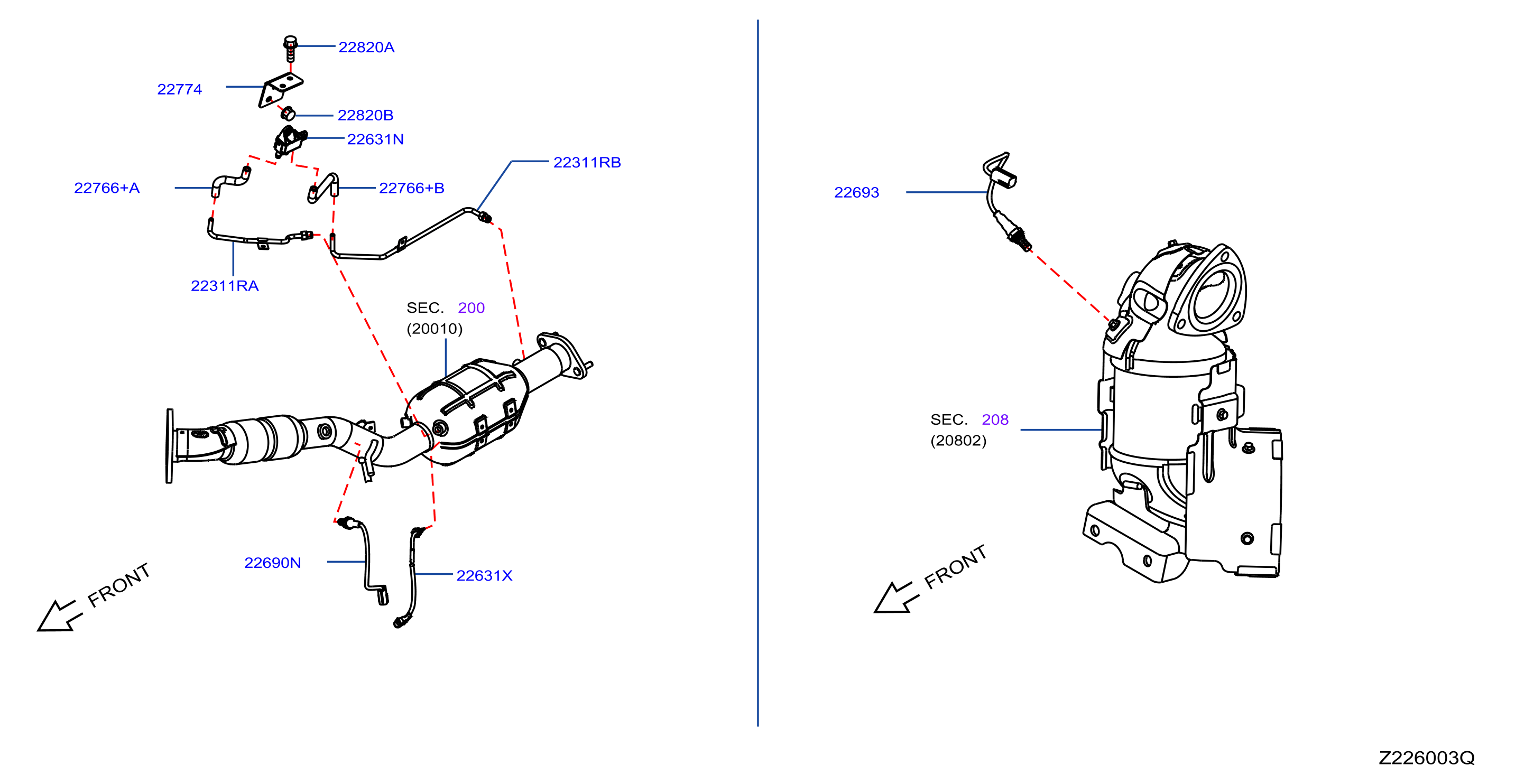 22820A
22774
22820B
22631N
22311RB
22766+A
22766+B
22311RA
SEC. 200
(20010)
22690N
22631X
FRONT

22693
SEC. 208
(20802)
FRONT

Z226003Q