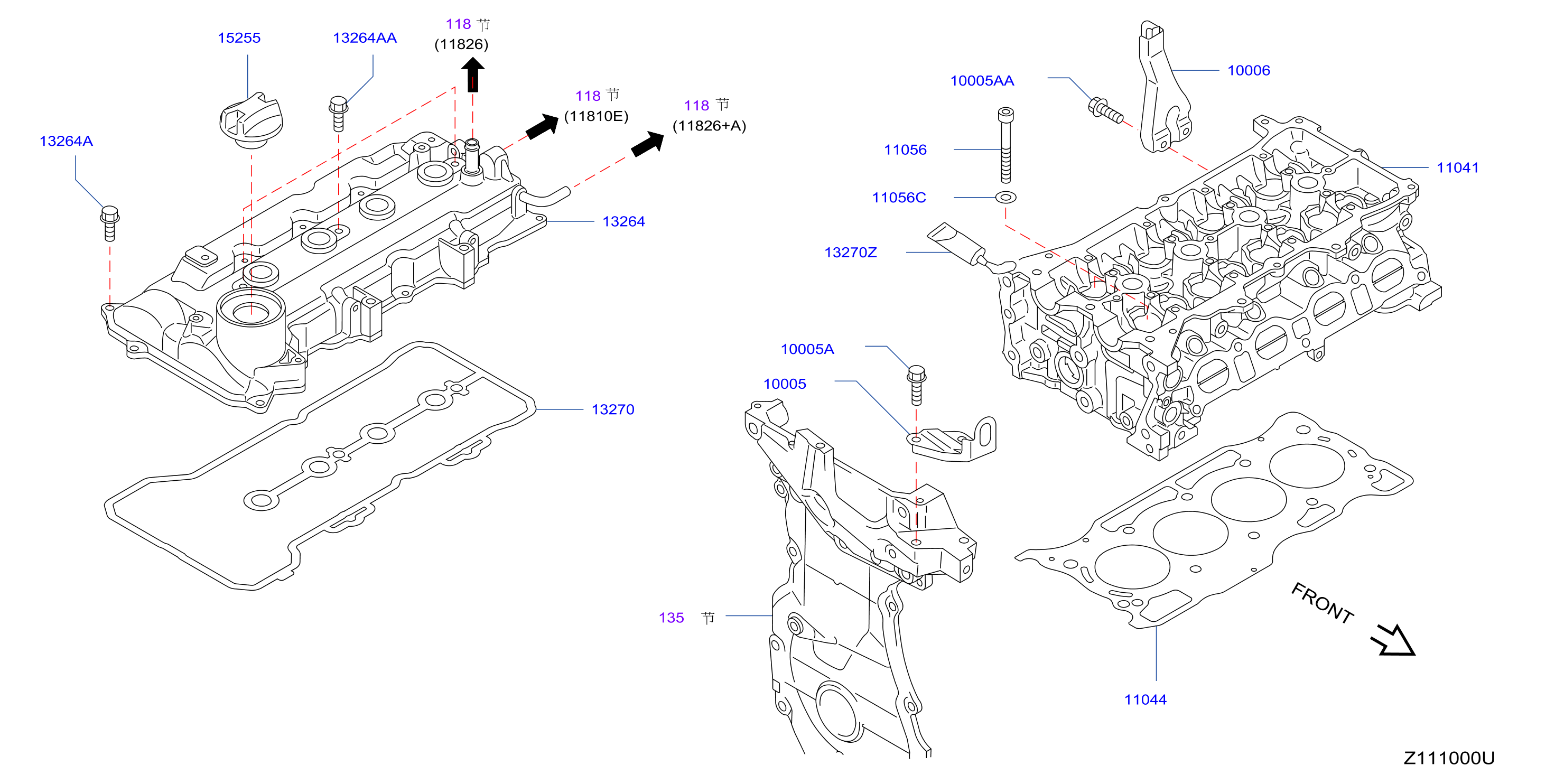 15255
13264AA
118 节
(11826)
118 节
(11810E)
118 节
(11826+A)
13264A
13264
13270
10005AA
10006
11056
11041
11056C
13270Z
10005A
10005
135 节
FRONT
11044
Z111000U