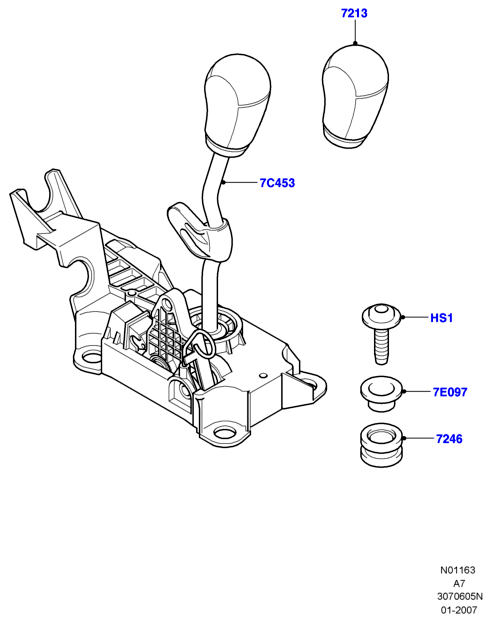 7213

7C453

HS1

7E097

7246

N01163
A7
3070605N
01-2007