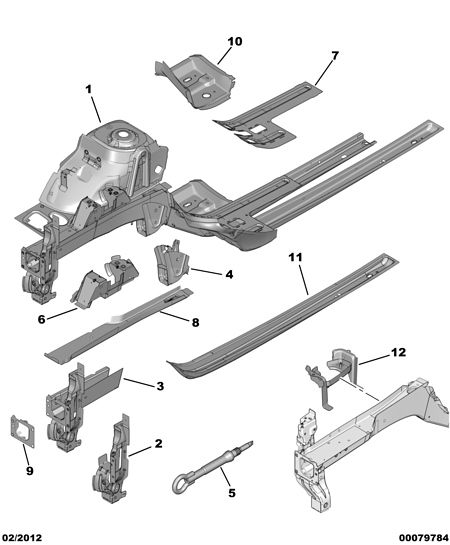 10
7
1
11
4
6
8
12
3
2
9
5
02/2012
00079784