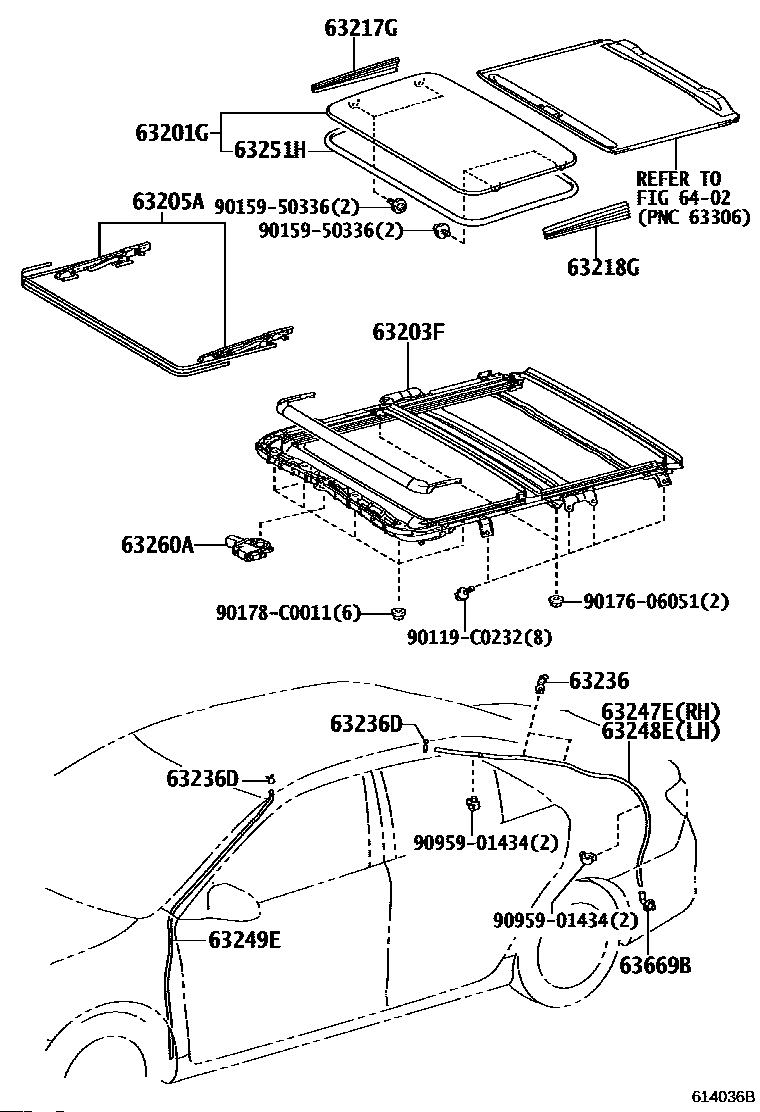 63217G

63201G

63251H

REFER TO FIG 64-02 (PNC 63306)

63205A

90159-50336(2)

90159-50336(2)

63218G

63203F

63260A

90178-C0011(6)

90119-C0232(8)

90176-06051(2)

63236

63236D

63247E(RH)
63248E(LH)

63236D

90959-01434(2)

90959-01434(2)

63249E

63669B

614036B