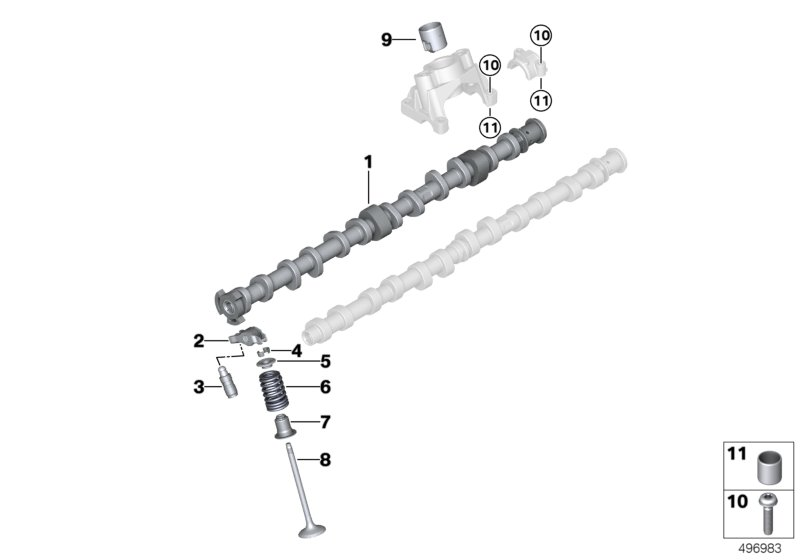 9
10
10
11
11
1
2
4
5
3
6
7
8
11
10
496983