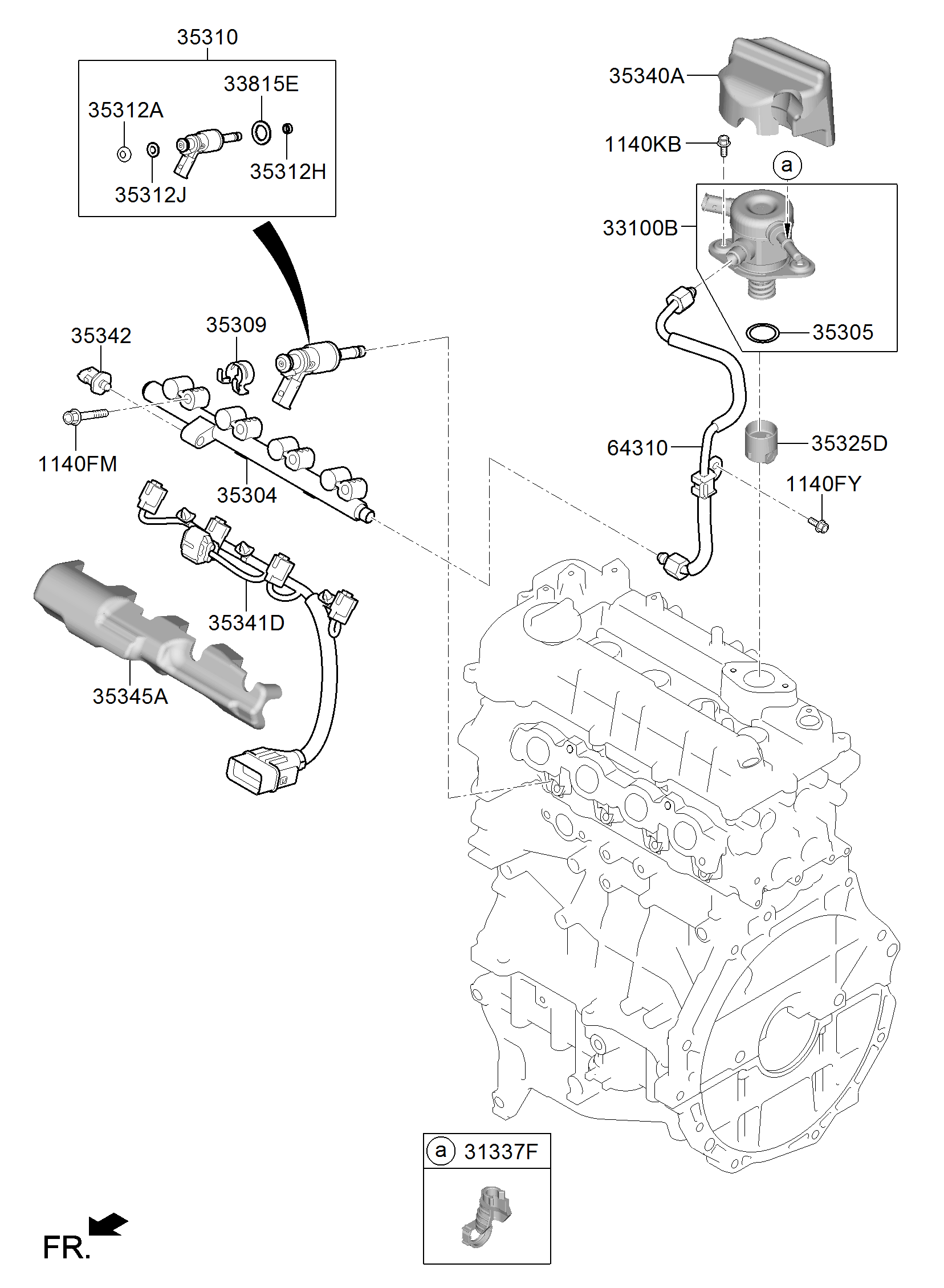 35310
33815E
35312A
35312H
35312J
35340A
1140KB
a
33100B
35305
35342
35309
1140FM
35304
64310
35325D
1140FY
35341D
35345A
a 31337F
FR.