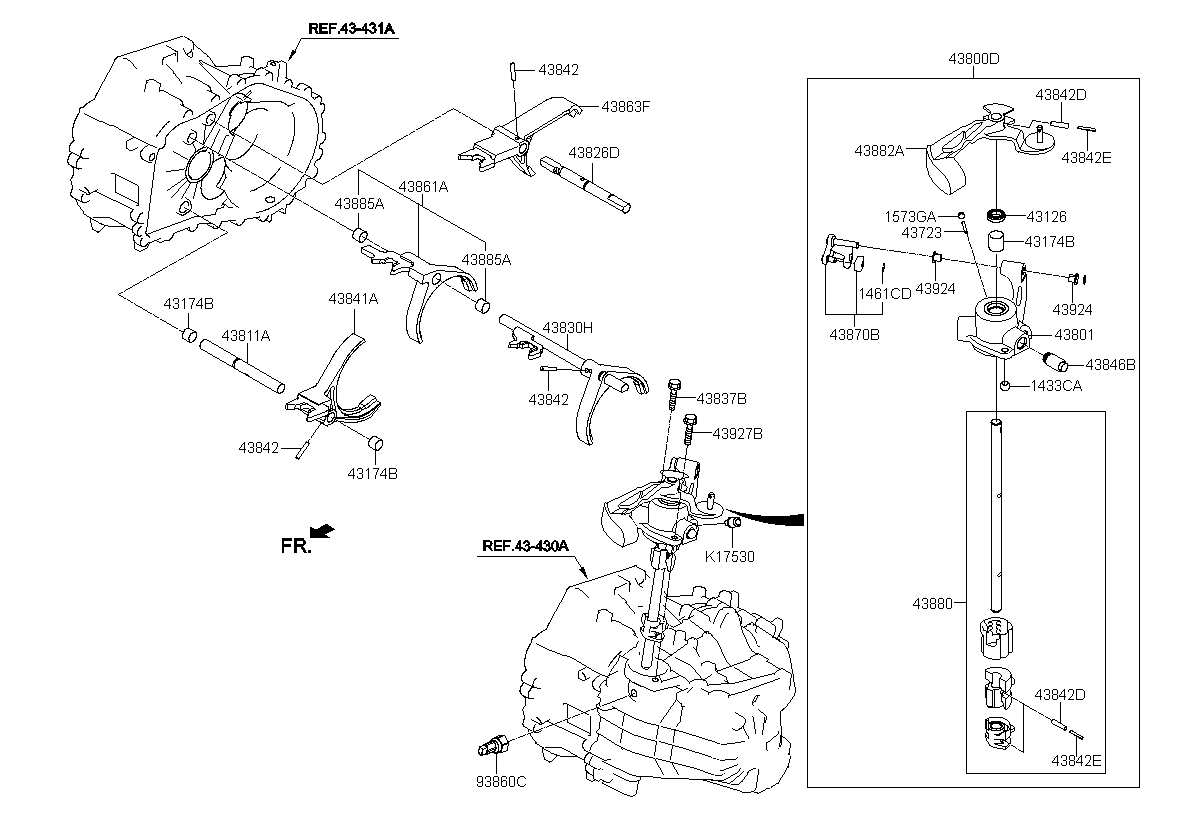 REF.43-431A
43842
43863F
43826D
43885A
43861A
43885A
43174B
43811A
43841A
43830H
43842
43837B
43927B
43842
43174B
FR.
REF.43-430A
K17530
93860C
43800D
43842D
43882A
43842E
1573GA
43723
43126
43174B
1461CD
43924
43924
43870B
43801
43846B
1433CA
43880
43842D
43842E