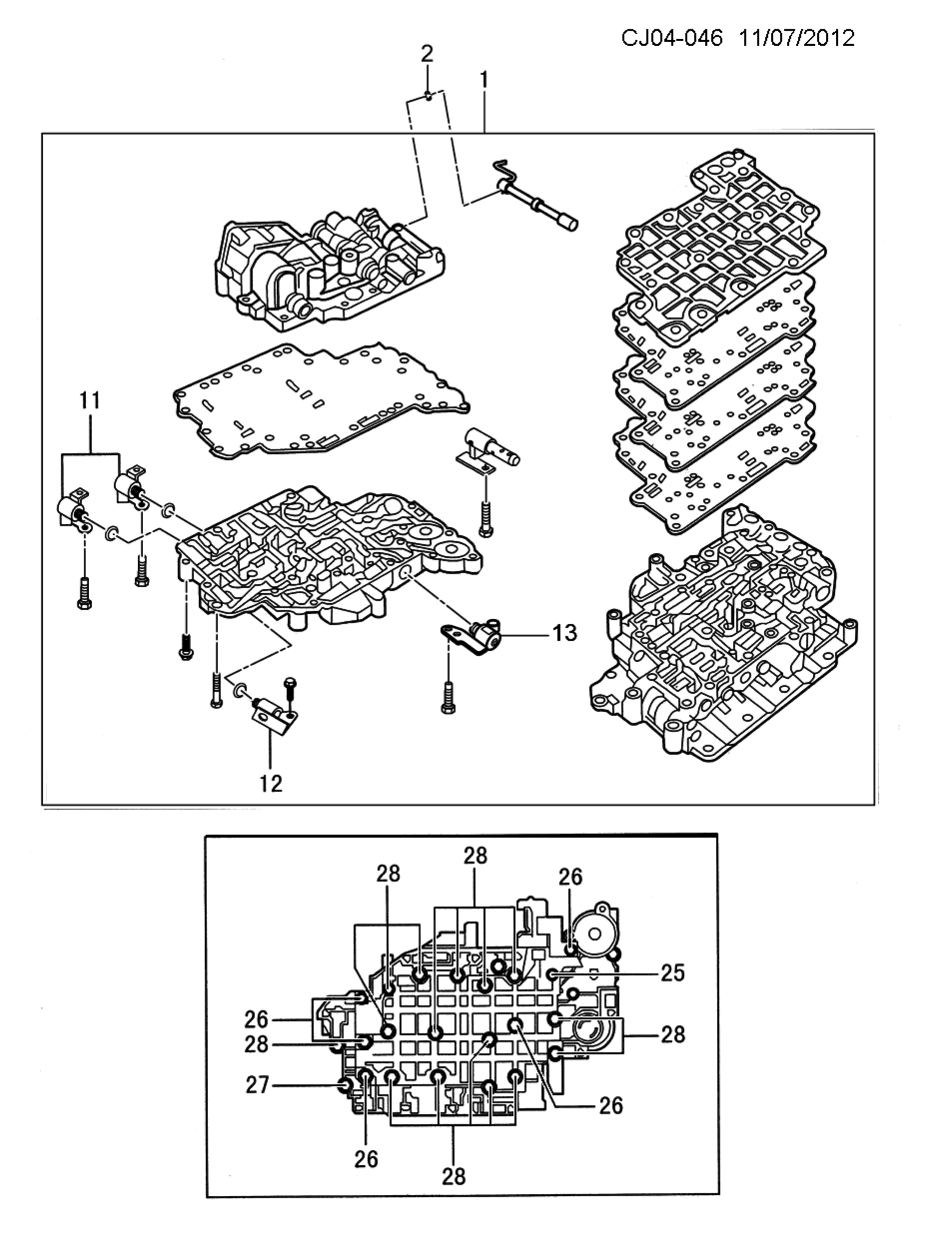 CJ04-046 11/07/2012

2
1
11
13
12

28
28
26
25
26
28
28
27
26
26
28