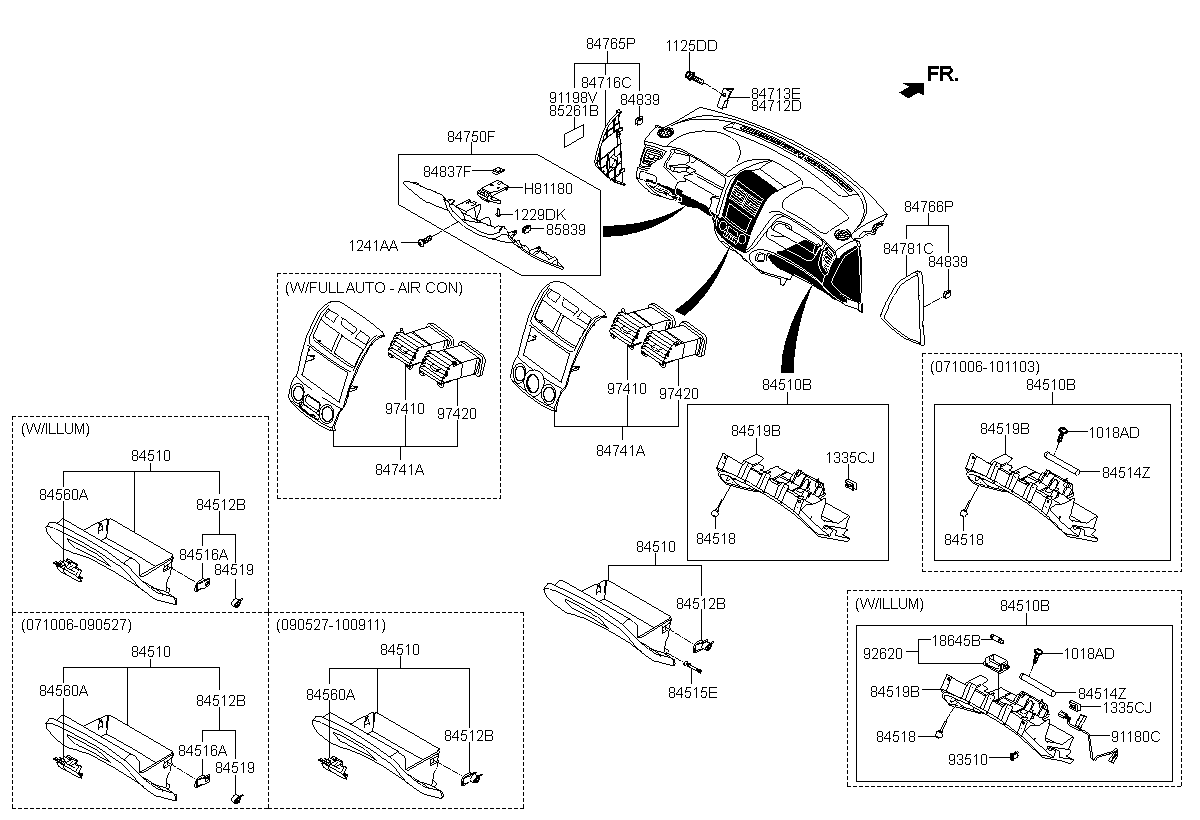 84765P
1125DD
FR.
84716C
91198V
85261B
84839
84713E
84712D
84750F
84837F
H81180
1229DK
85839
1241AA
84766P
84781C
84839
(W/FULL AUTO - AIR CON)
97410
97420
84741A
97410
97420
84741A
84510B
84519B
1335CJ
84518
(071006-101103)
84510B
84519B
1018AD
84514Z
84518
(W/ILLUM)
84510
84560A
84512B
84516A
84519
84510
84512B
84515E
(071006-090527)
84510
84560A
84512B
84516A
84519
(090527-100911)
84510
84560A
84512B
(W/ILLUM)
84510B
92620
18645B
1018AD
84519B
84514Z
1335CJ
84518
91180C
93510