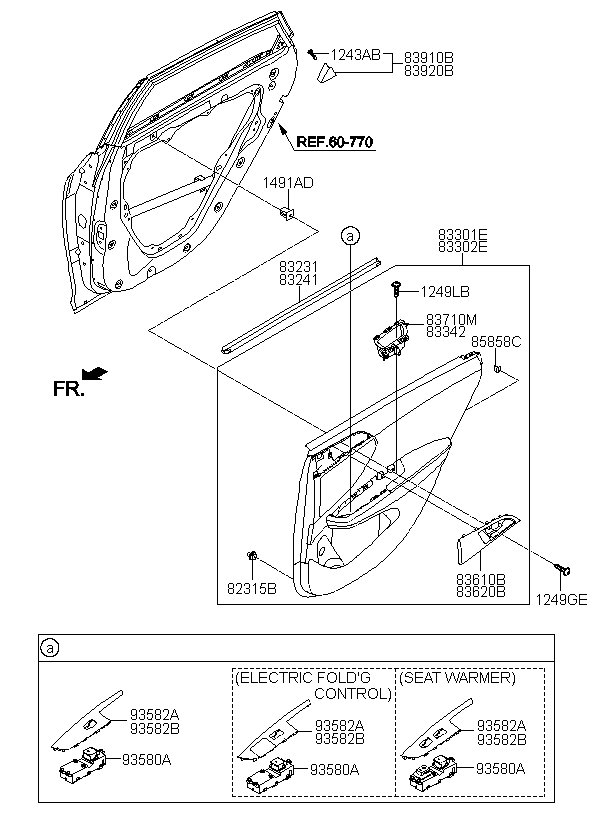 1243AB
83910B
83920B

REF.60-770

1491AD

a

83301E
83302E

83231
83241

1249LB

83710M
83342

85858C

FR.

82315B

83610B
83620B

1249GE

a

93582A
93582B

93580A

(ELECTRIC FOLD'G CONTROL)

93582A
93582B

93580A

(SEAT WARMER)

93582A
93582B

93580A