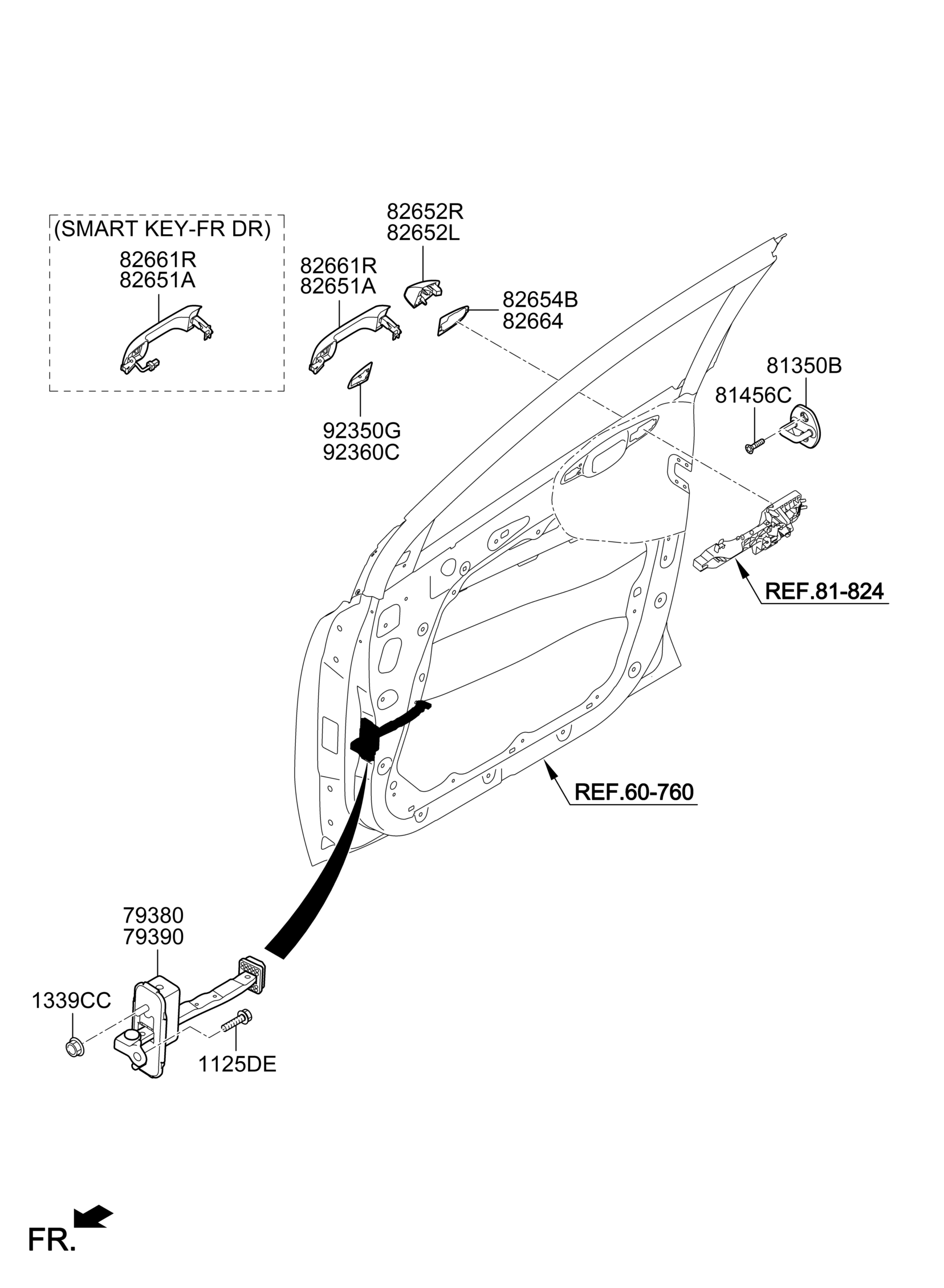 (SMART KEY-FR DR)
82661R
82651A

82661R
82651A

82652R
82652L

82654B
82664

92350G
92360C

81350B
81456C

REF.81-824

REF.60-760

79380
79390

1339CC

1125DE

FR.