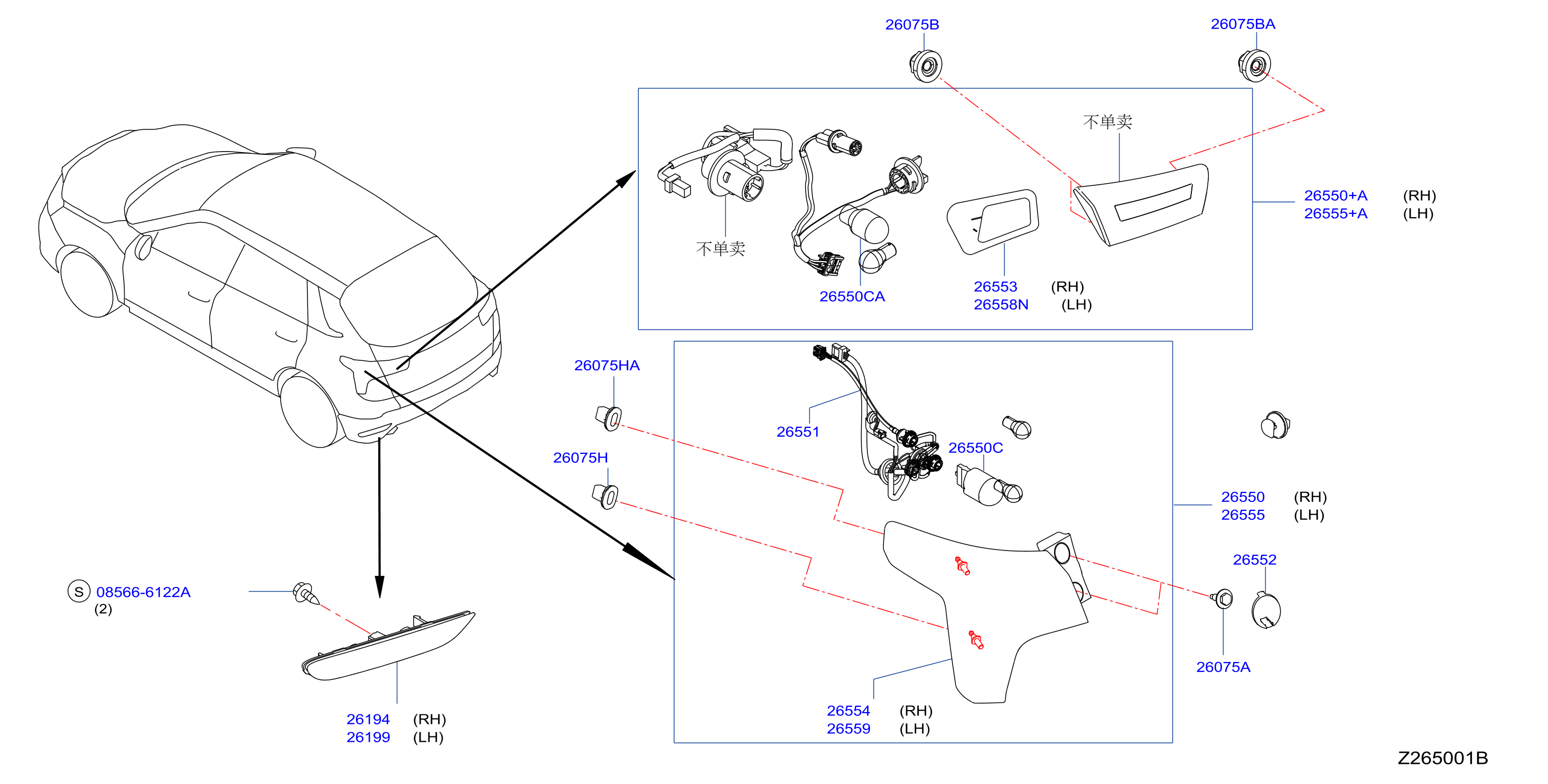 26075B

26075BA

不单卖

不单卖

26550+A (RH)
26555+A (LH)

26550CA

26553 (RH)
26558N (LH)

26075HA

26551

26550C

26075H

26550 (RH)
26555 (LH)

26552

S 08566-6122A
(2)

26075A

26554 (RH)
26559 (LH)

26194 (RH)
26199 (LH)

Z265001B