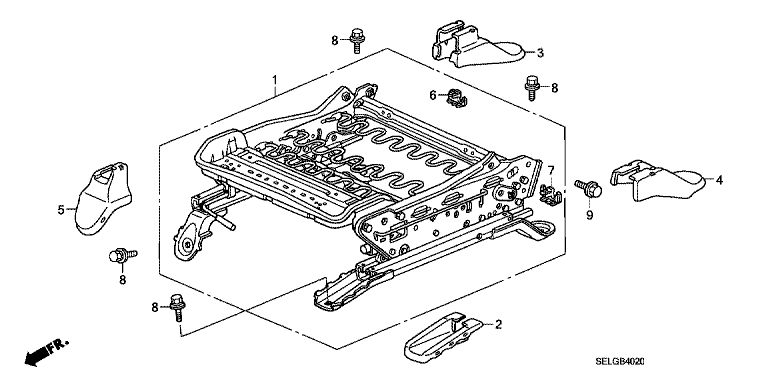 8
3
1
6
8
7
4
5
9
8
8
2
FR.
SELGB4020