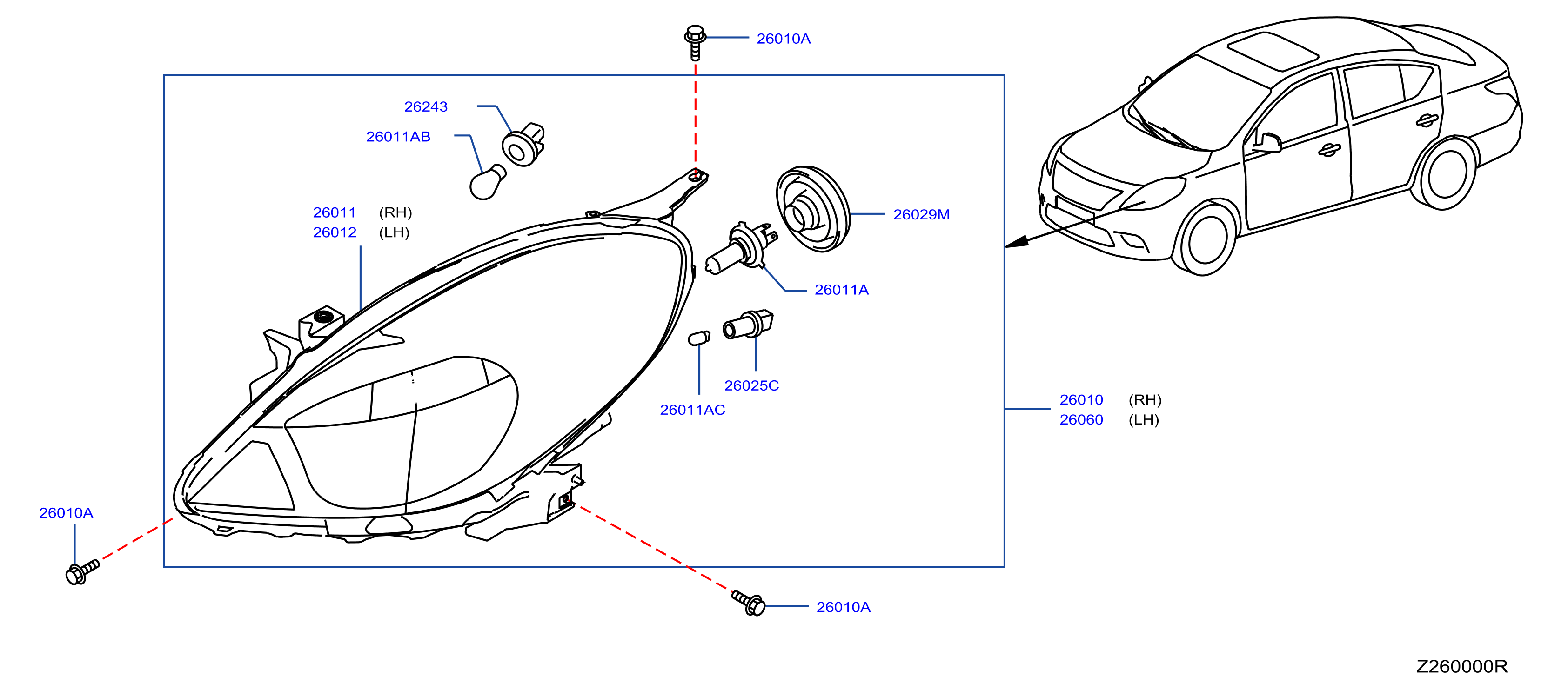 26010A

26243

26011AB

26011 (RH)
26012 (LH)

26029M

26011A

26025C

26011AC

26010 (RH)
26060 (LH)

26010A

26010A

Z260000R