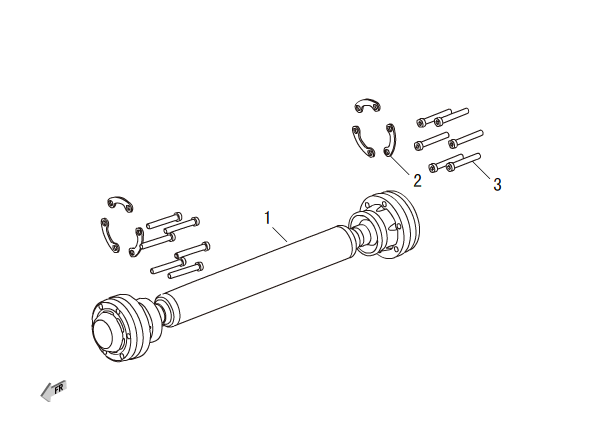 2
3
1
FR