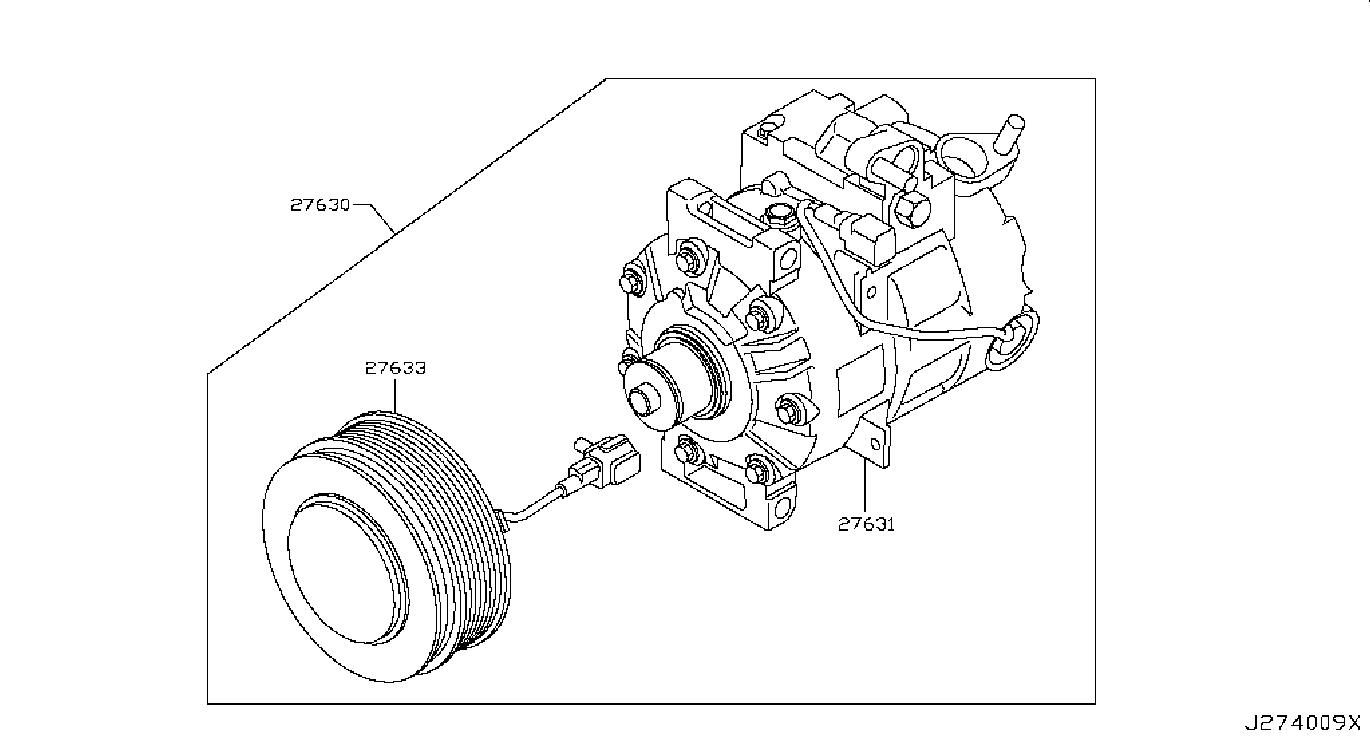 27630

27633

27631

J274009X