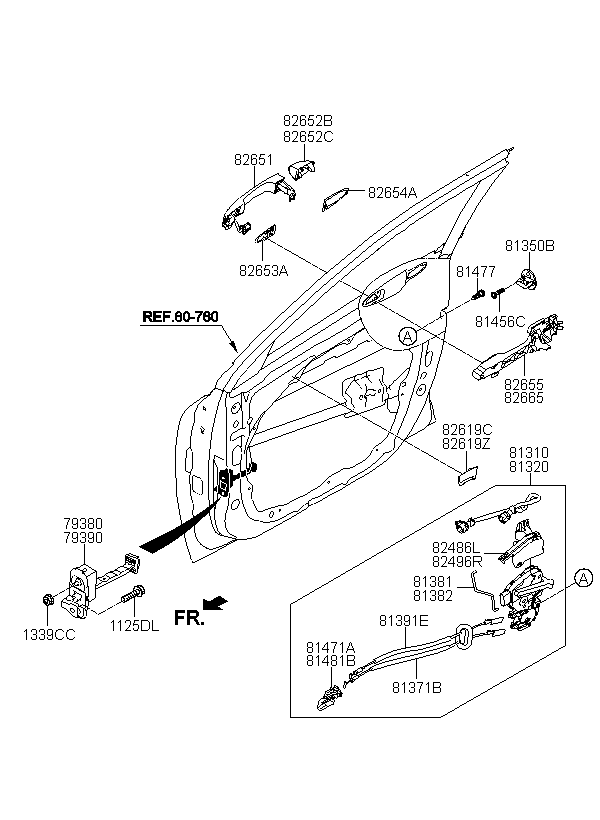 82652B
82652C
82651
82654A
82653A
81350B
81477
81456C
REF.60-760
A
82655
82665
82619C
82619Z
81310
81320
79380
79390
82486L
82496R
81381
81382
A
1339CC
1125DL
FR.
81391E
81471A
81481B
81371B