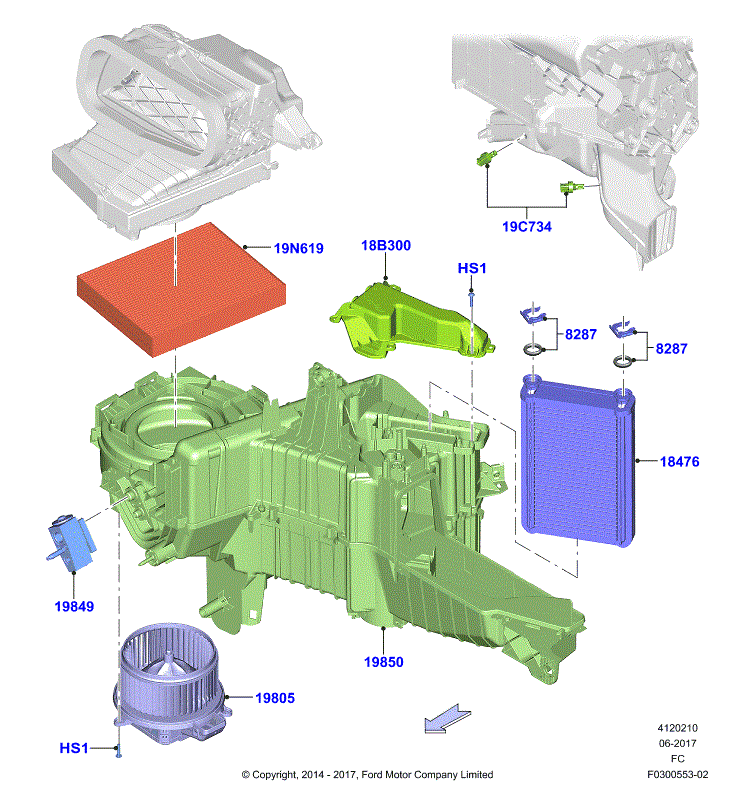 19C734

19N619

18B300

HS1

8287

8287

18476

19849

19850

19805

HS1

4120210
06-2017
FC

© Copyright, 2014 - 2017, Ford Motor Company Limited

F0300553-02