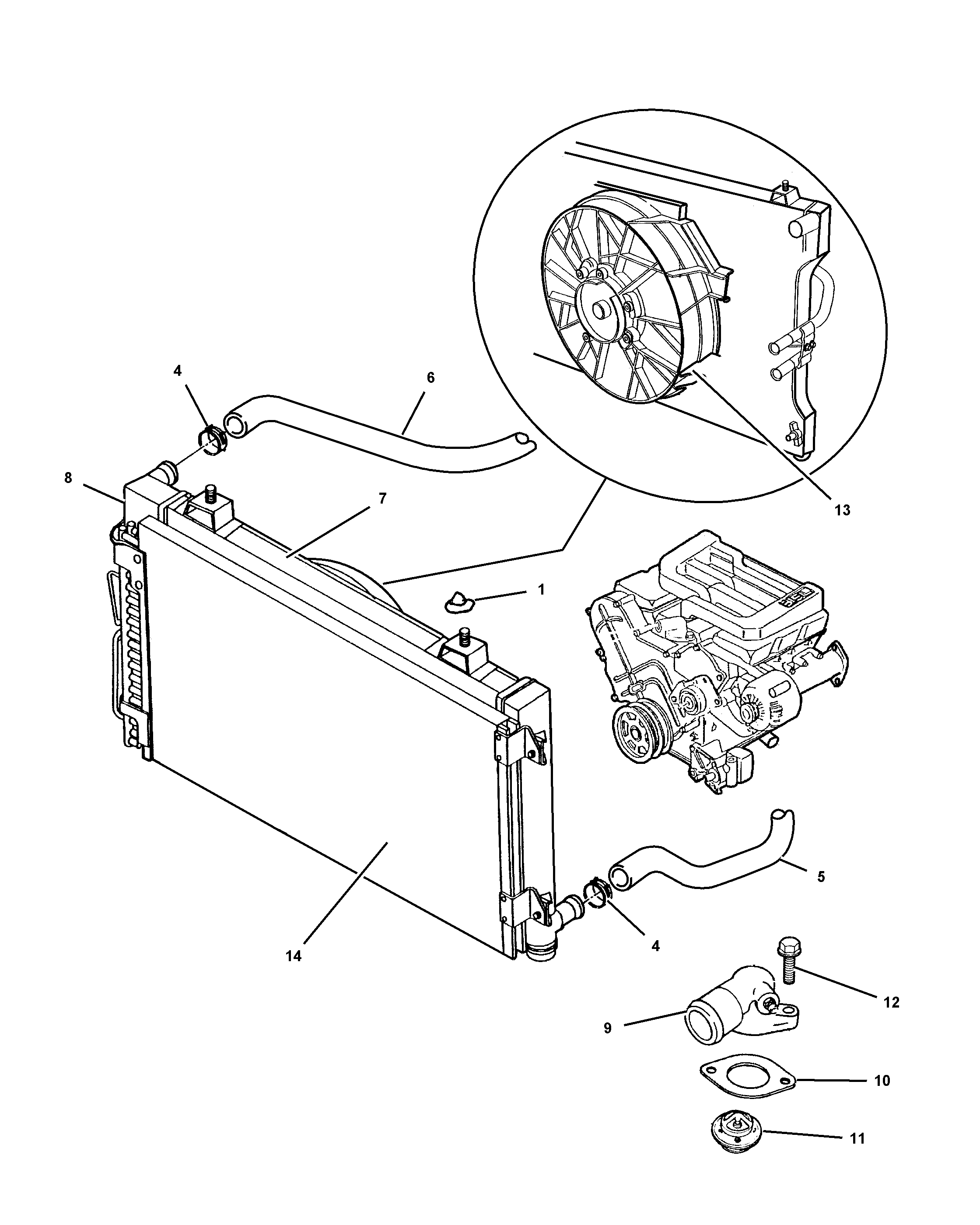 4
6
8
7
13
1
5
4
14
12
9
10
11