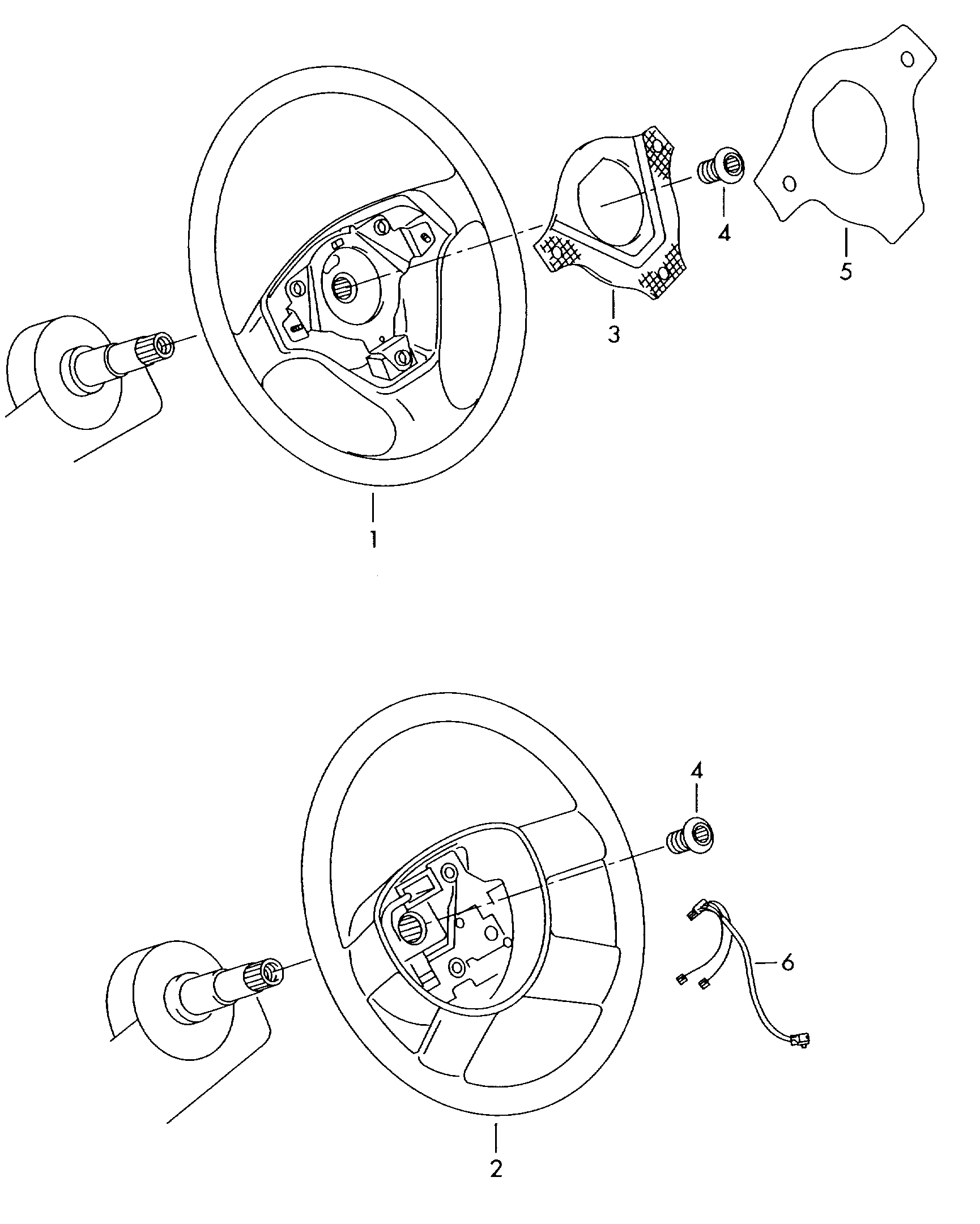 4
5
3
1
4
6
2