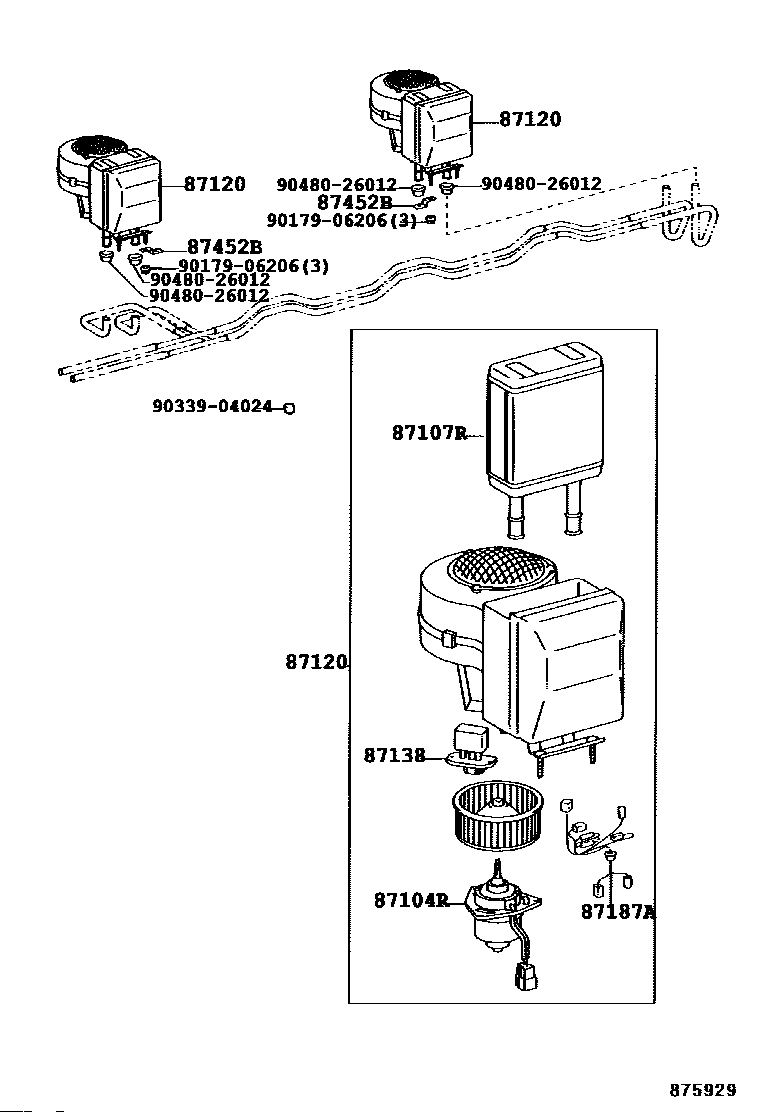 87120
90480-26012
90480-26012
87452B
90179-06206(3)
87120
87452B
90179-06206(3)
90480-26012
90480-26012
90339-04024
87107R
87120
87138
87104R
87187A
875929