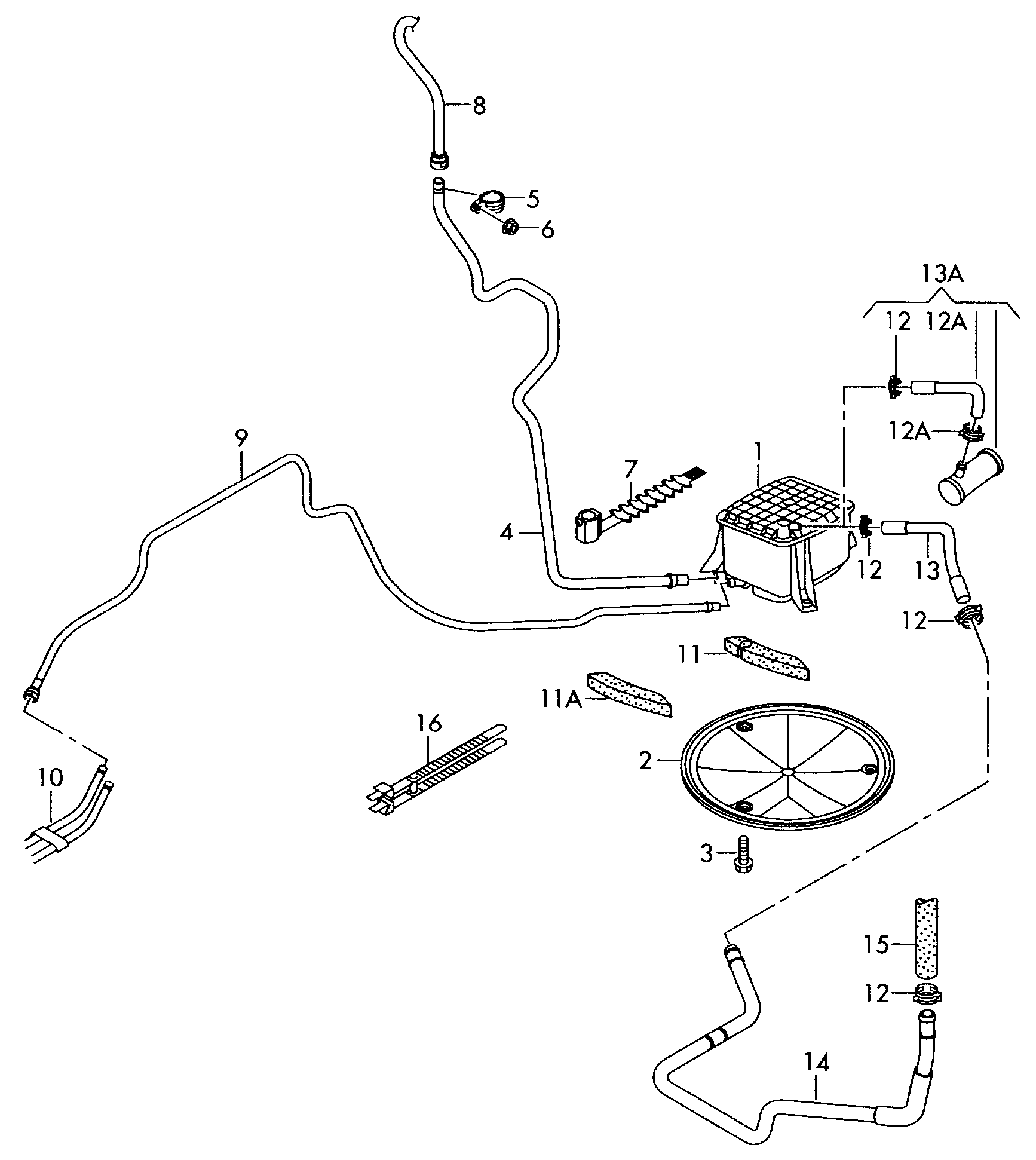 8
5
6
13A
12
12A
12A
9
7
1
4
12
13
12
11
11A
16
2
10
3
15
12
14