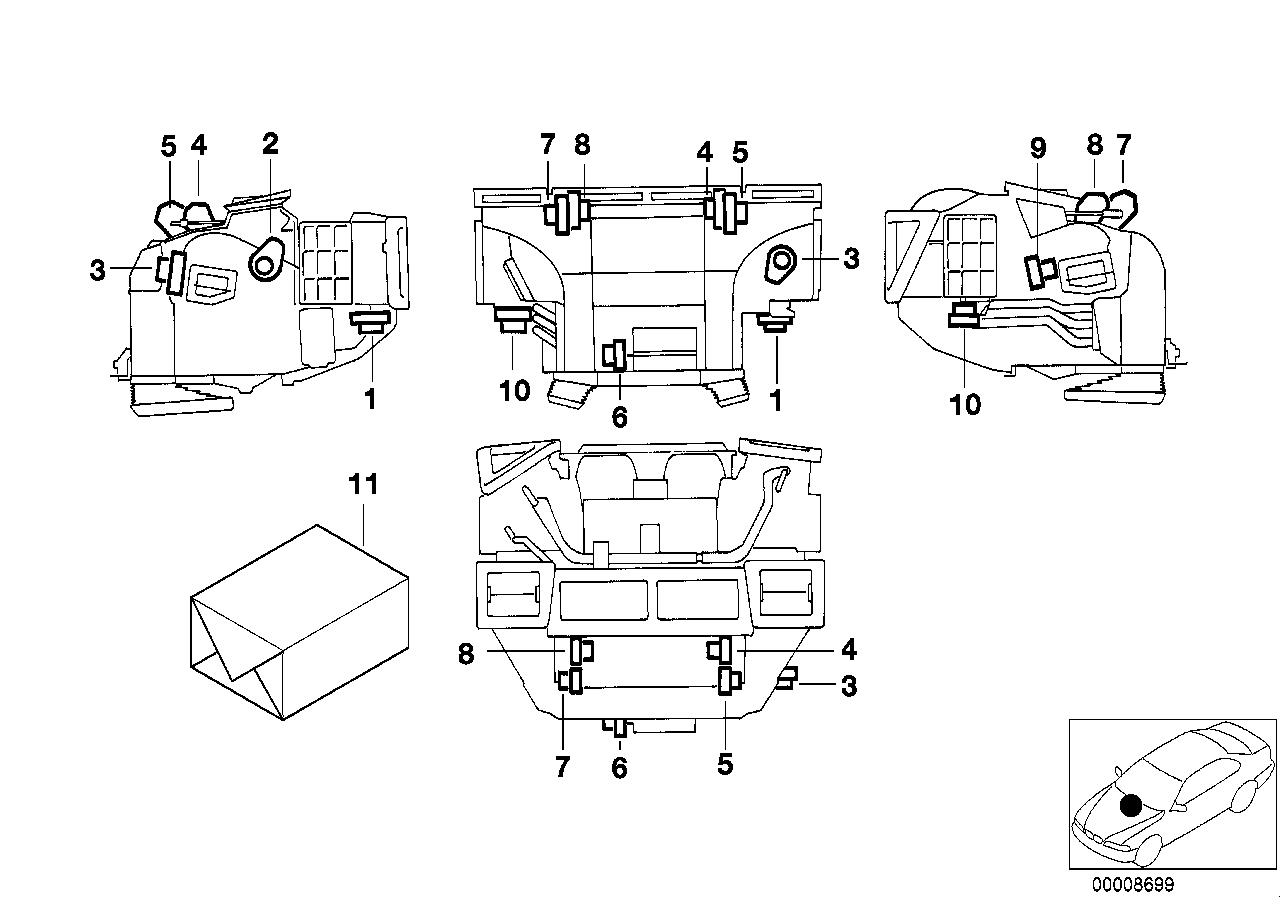 5 4 2
3
1
7 8 4 5
3
10
6
1
9 8 7
10
11
8
4
3
7 6 5
00008699