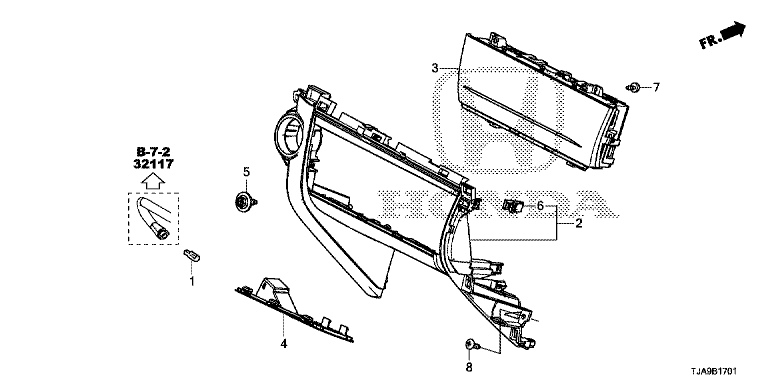 FR.

3

7

B-7-2
32117

5

HONDA

6

2

1

4

8

TJA9B1701