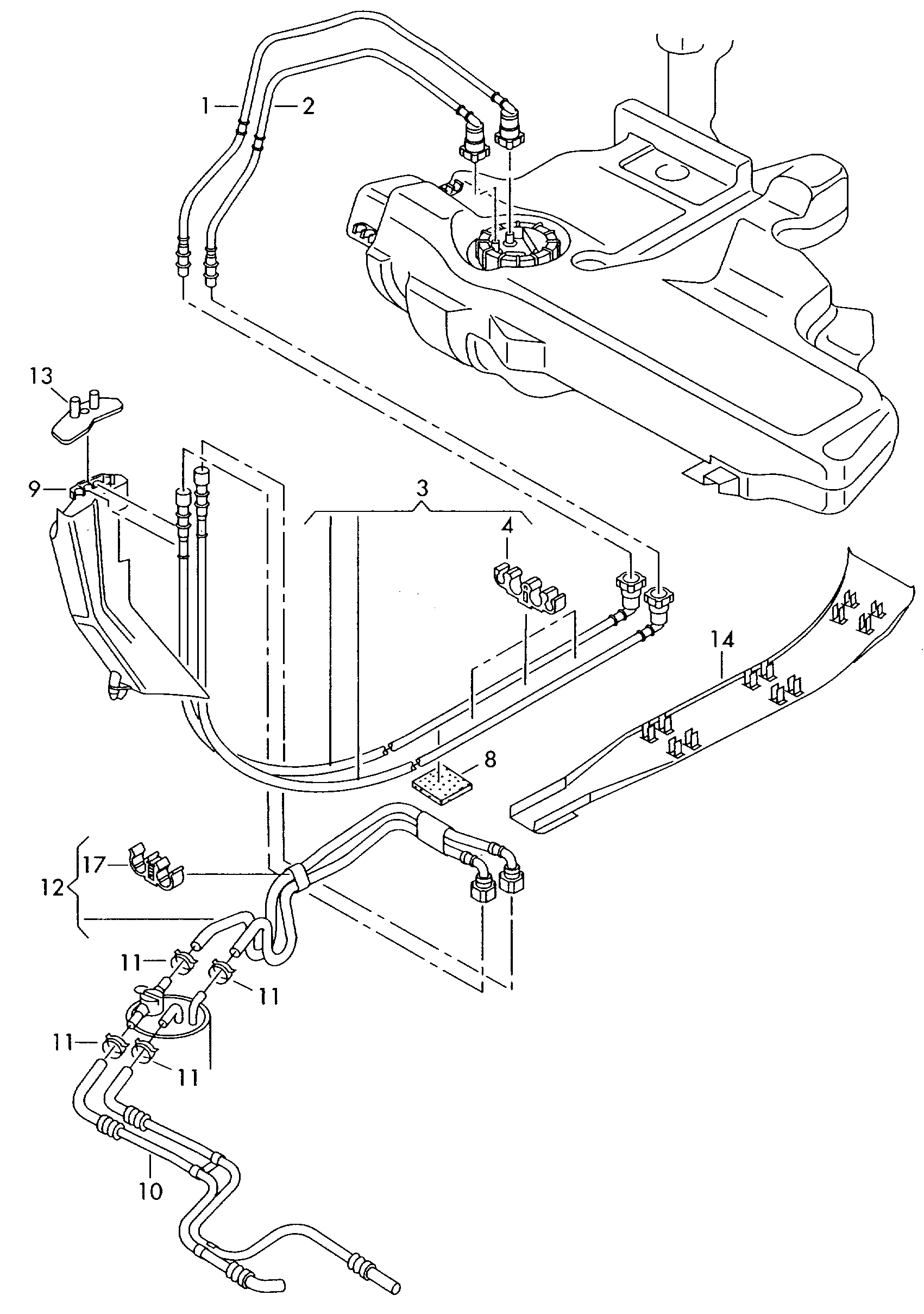 1
2
13
9
3
4
14
8
17
12
11
11
11
11
10