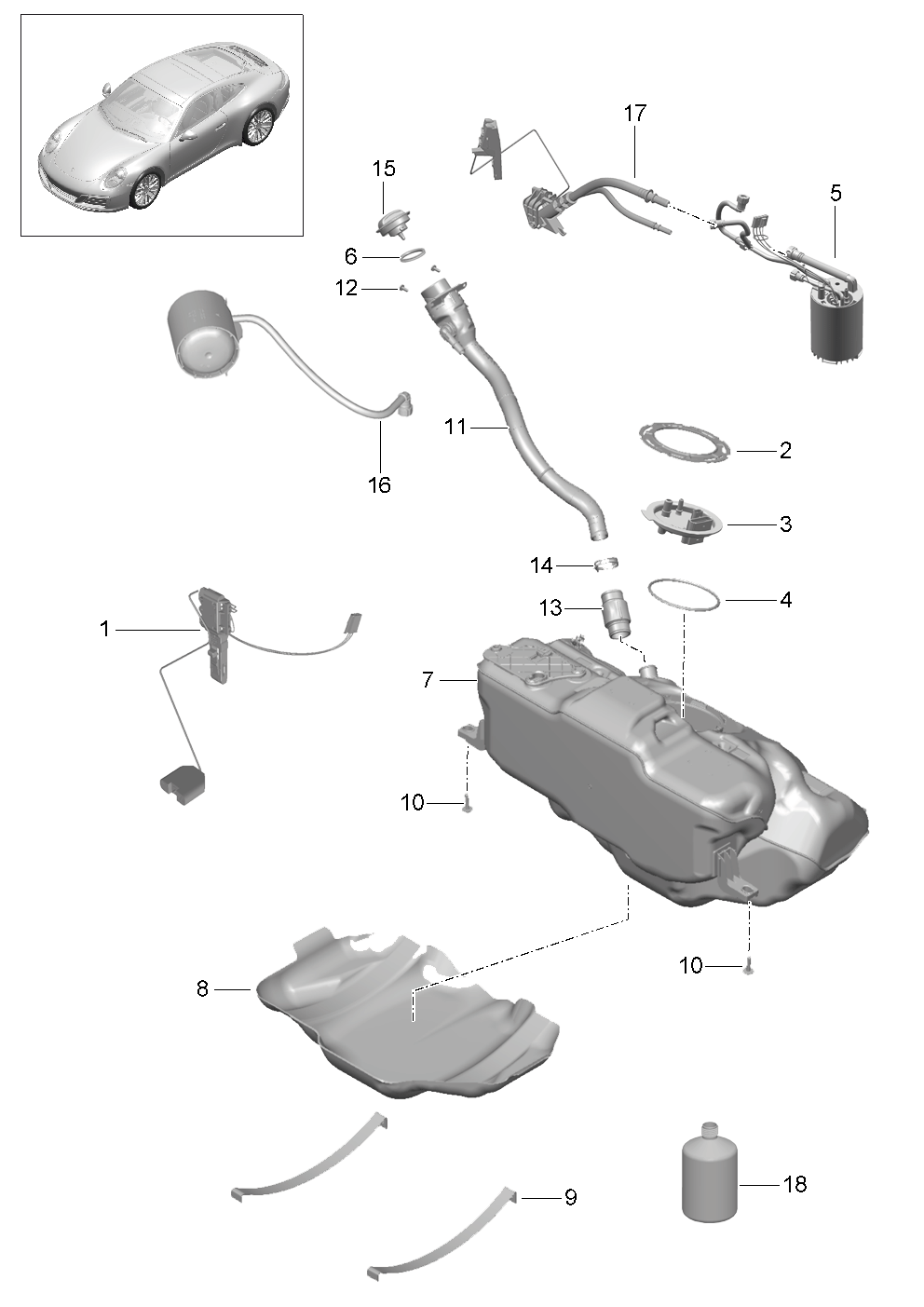 17
15
5
6
12
11
2
16
3
14
4
13
1
7
10
10
8
9
18