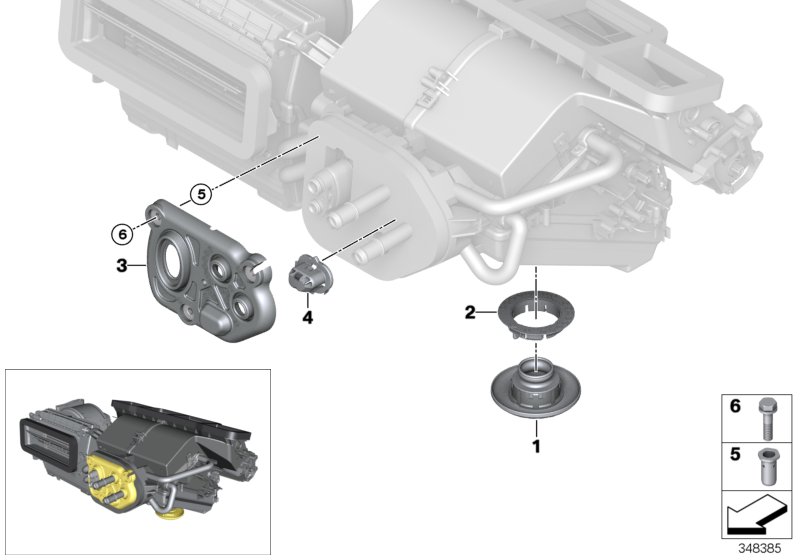 5
6
3
4
2
1
6
5
348385