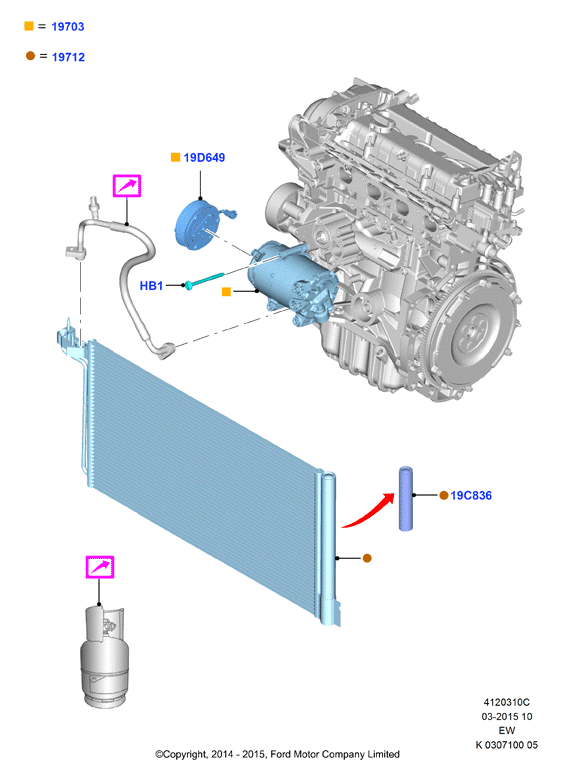 = 19703

= 19712

19D649

HB1

19C836

4120310C
03-2015 10
EW
K 0307100 05

©Copyright, 2014 - 2015, Ford Motor Company Limited